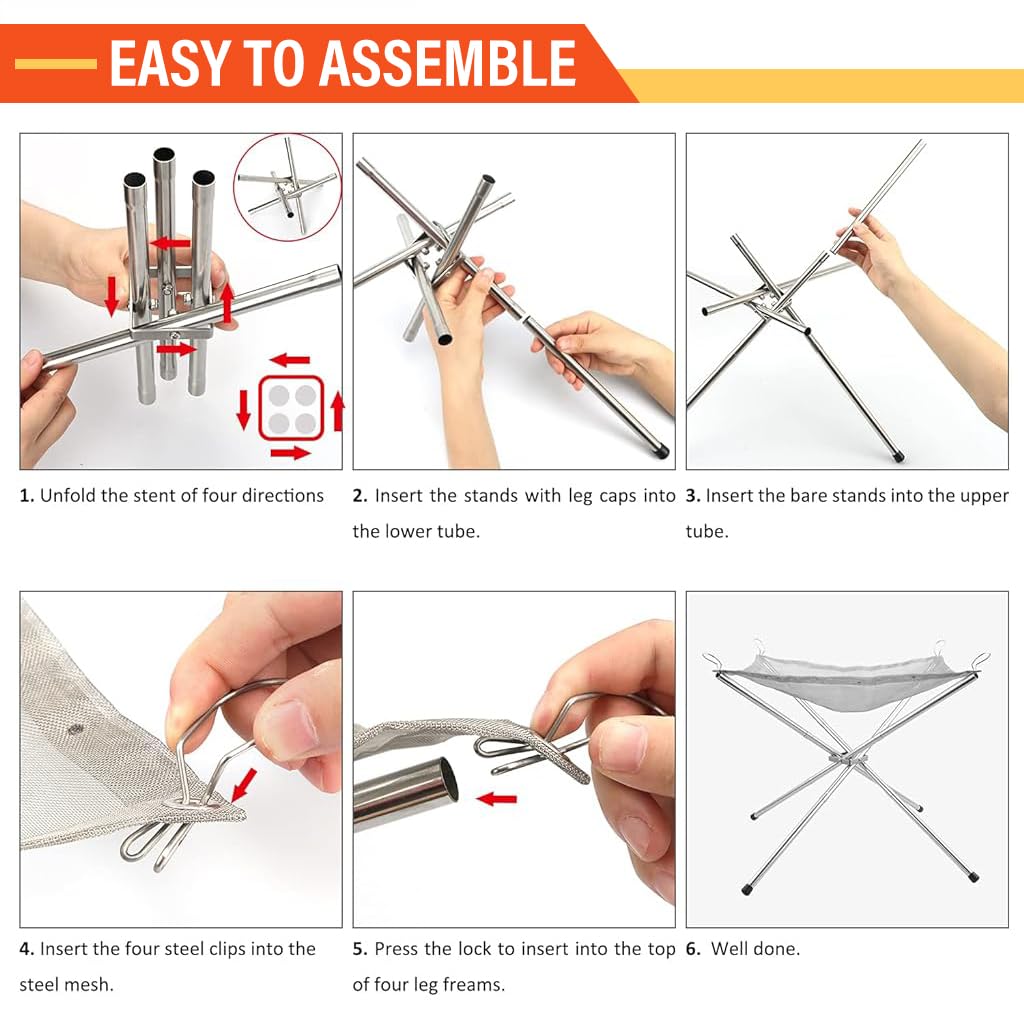 EASY TO ASSEMBLE

1. Unfold the stent of four directions

2. Insert the stands with leg caps into the lower tube.

3. Insert the bare stands into the upper tube.

4. Insert the four steel clips into the steel mesh.

5. Press the lock to insert into the top of four leg freams.

6. Well done.