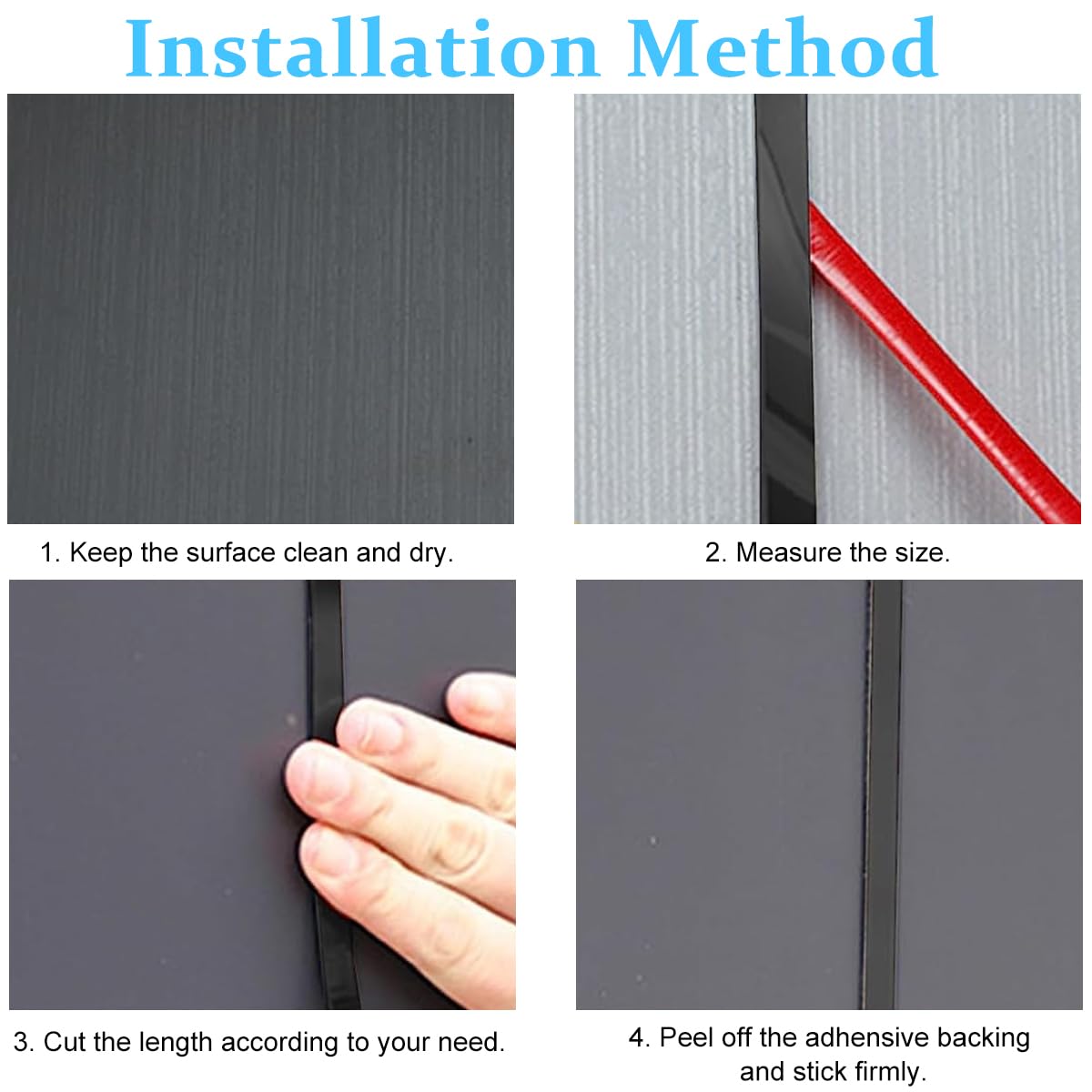 Installation Method

1. Keep the surface clean and dry.

2. Measure the size.

3. Cut the length according to your need.

4. Peel off the adhensive backing and stick firmly.