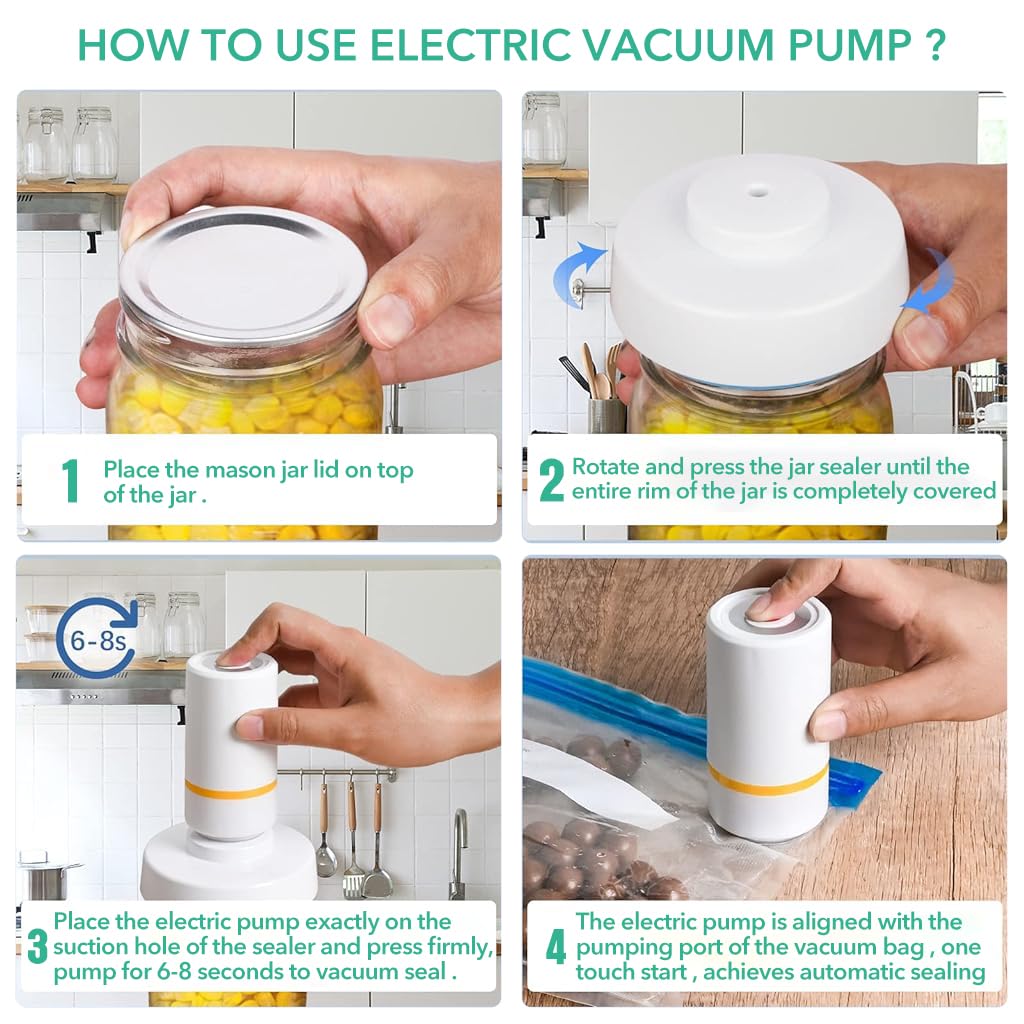 HOW TO USE ELECTRIC VACUUM PUMP ?

1 Place the mason jar lid on top of the jar .

2 Rotate and press the jar sealer until the entire rim of the jar is completely covered

6-8s

3 Place the electric pump exactly on the suction hole of the sealer and press firmly, pump for 6-8 seconds to vacuum seal .

4 The electric pump is aligned with the pumping port of the vacuum bag , one touch start , achieves automatic sealing