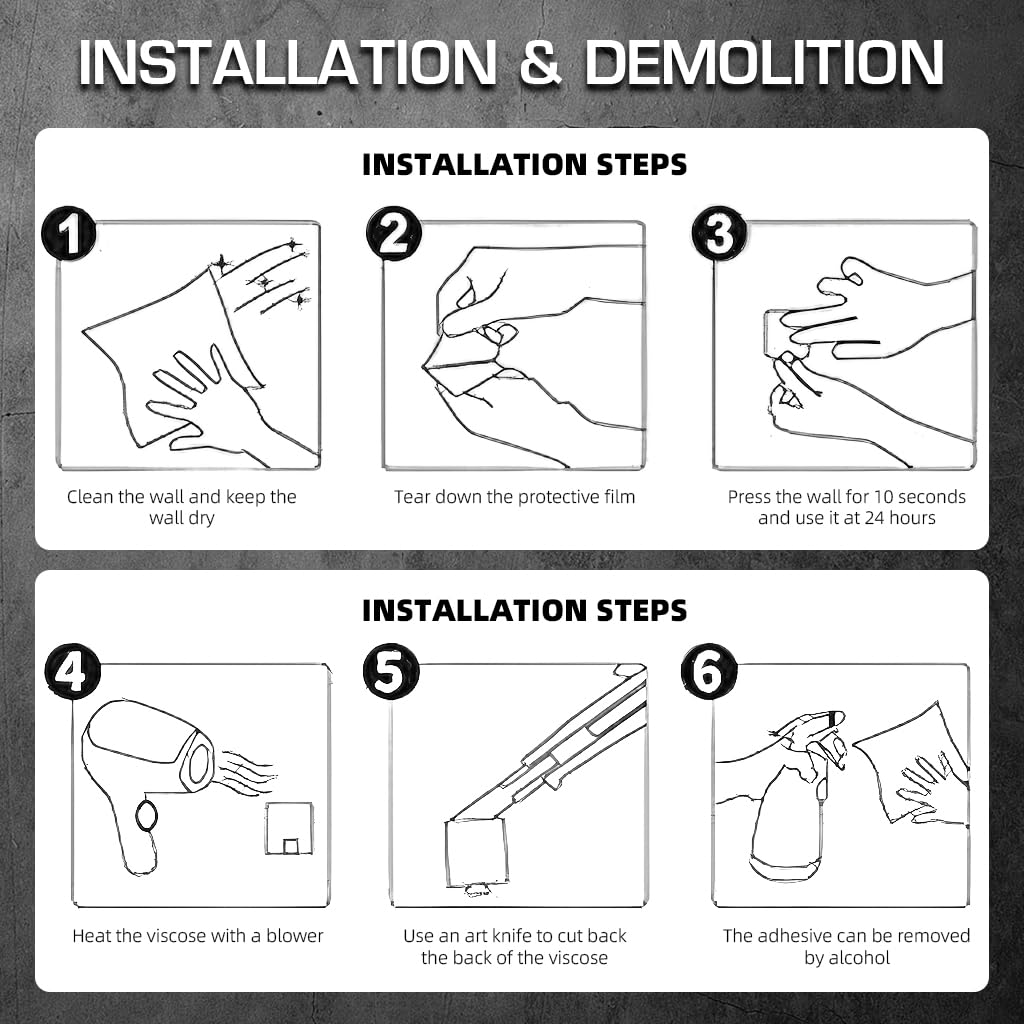 INSTALLATION & DEMOLITION

INSTALLATION STEPS

1

Clean the wall and keep the wall dry

2

Tear down the protective film

3

Press the wall for 10 seconds and use it at 24 hours

INSTALLATION STEPS

4

Heat the viscose with a blower

5

Use an art knife to cut back the back of the viscose

6

The adhesive can be removed by alcohol