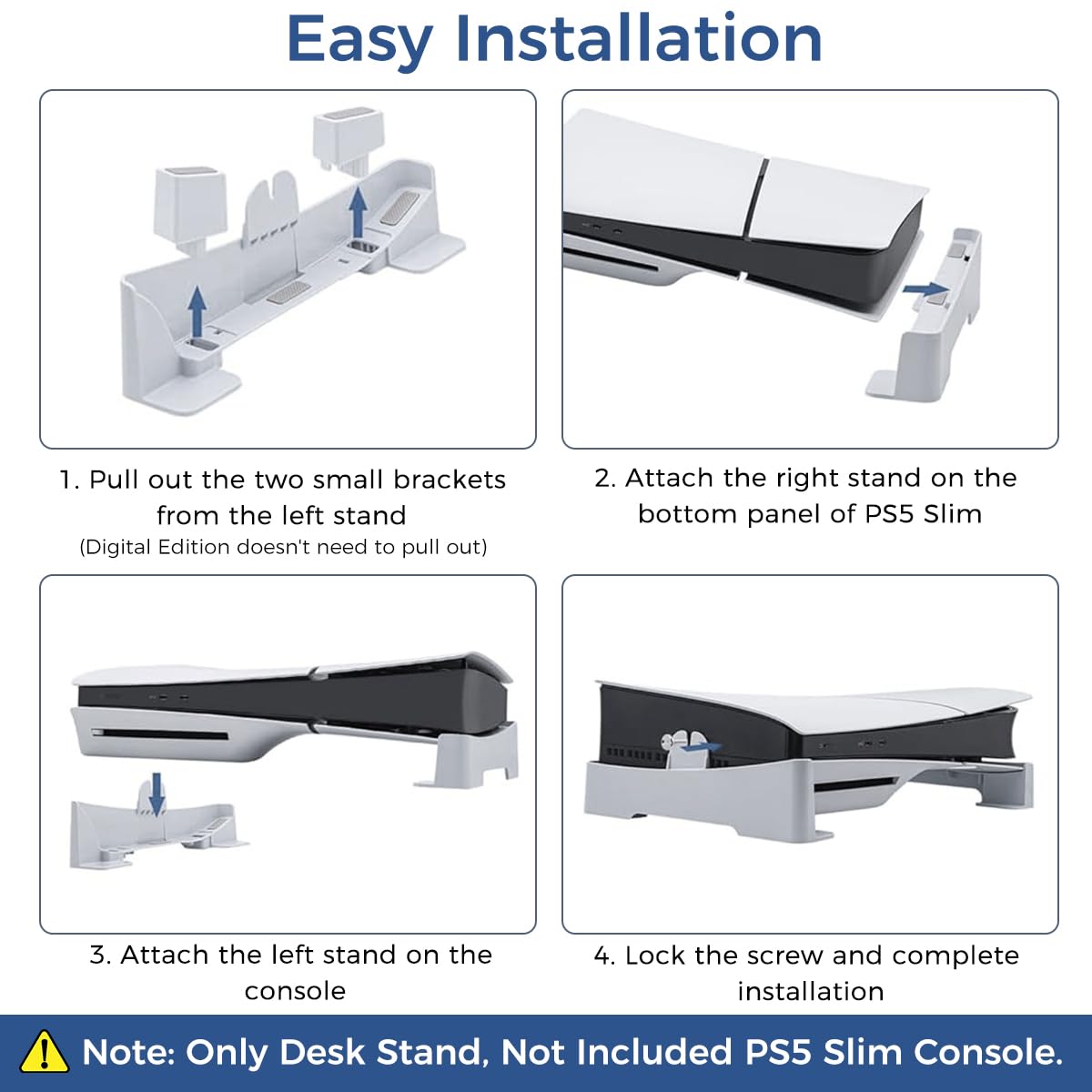 Easy Installation

1. Pull out the two small brackets from the left stand
(Digital Edition doesn't need to pull out)

2. Attach the right stand on the bottom panel of PS5 Slim

3. Attach the left stand on the console

4. Lock the screw and complete installation

Note: Only Desk Stand, Not Included PS5 Slim Console.