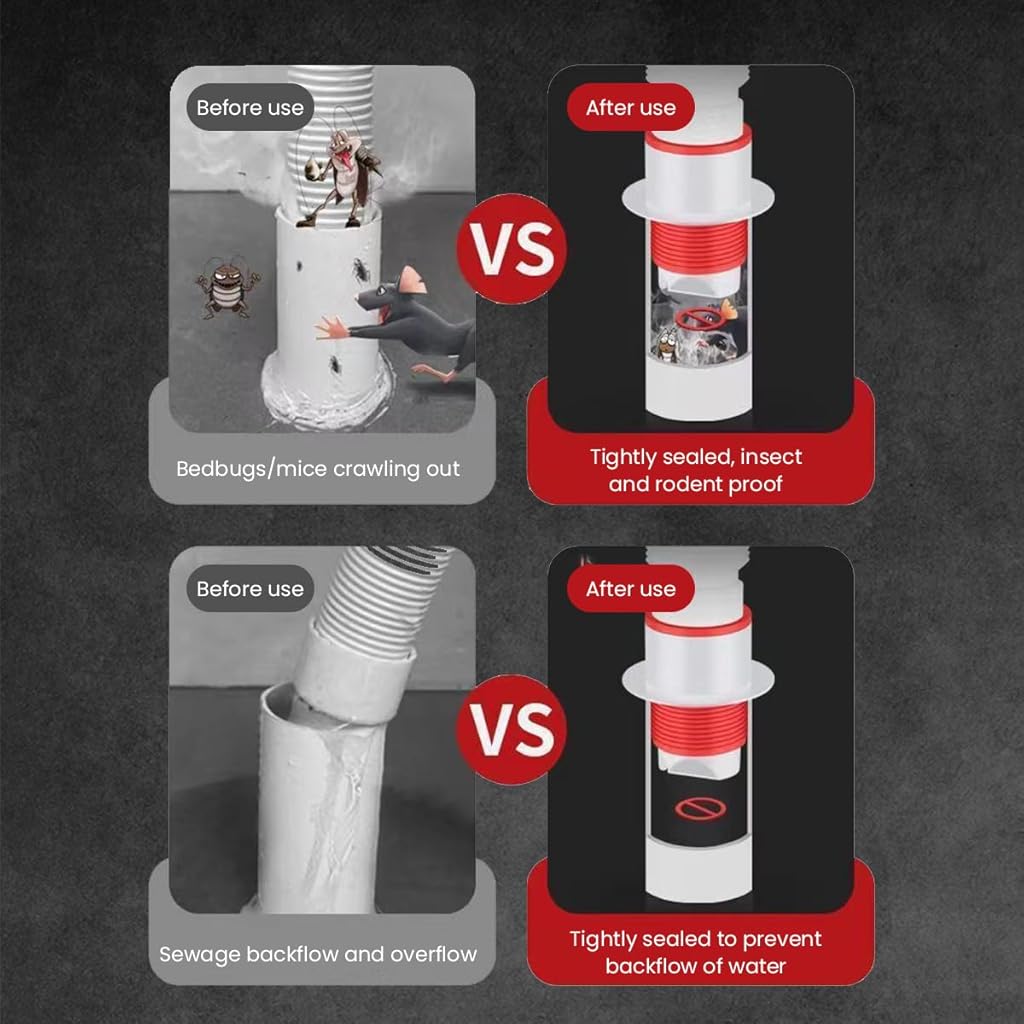 Before use

Bedbugs/mice crawling out

VS

After use

Tightly sealed, insect and rodent proof

Before use

Sewage backflow and overflow

VS

After use

Tightly sealed to prevent backflow of water