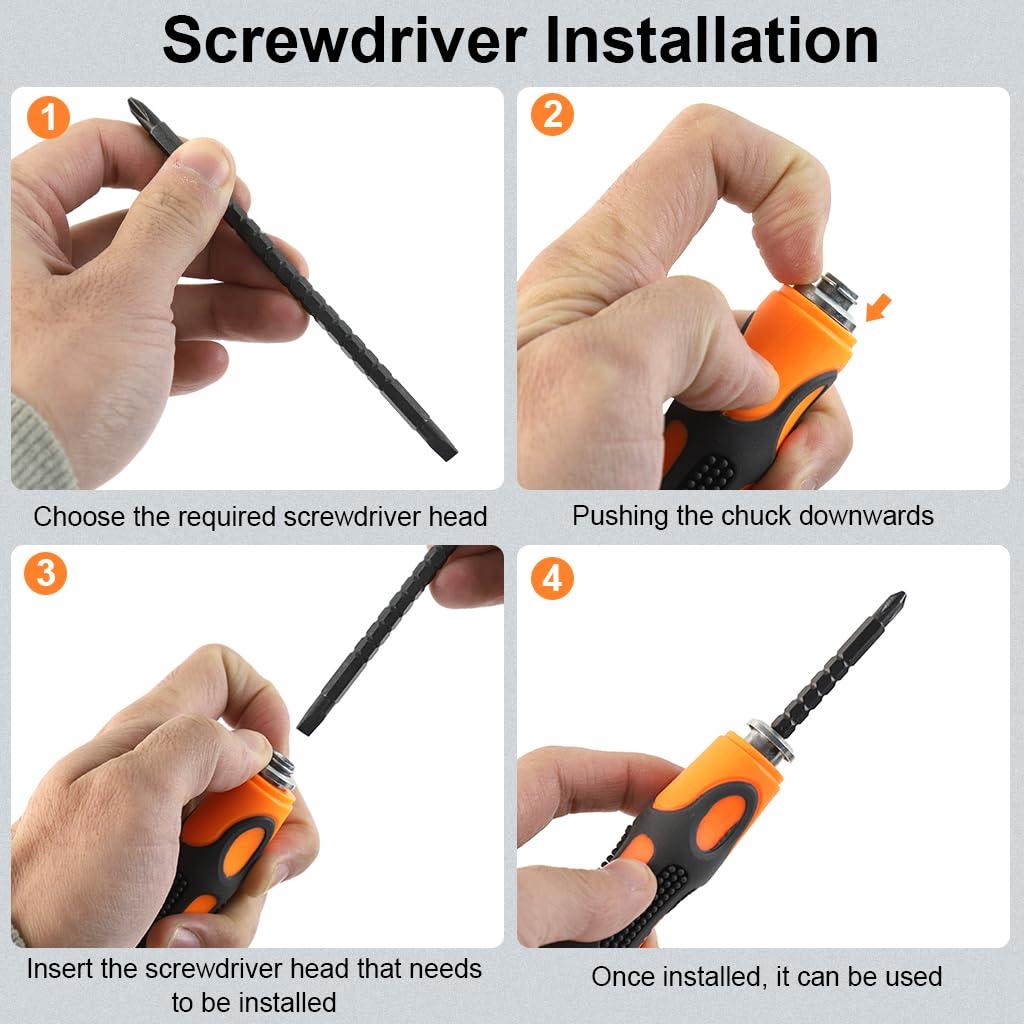 Screwdriver Installation

1

Choose the required screwdriver head

2

Pushing the chuck downwards

3

Insert the screwdriver head that needs to be installed

4

Once installed, it can be used