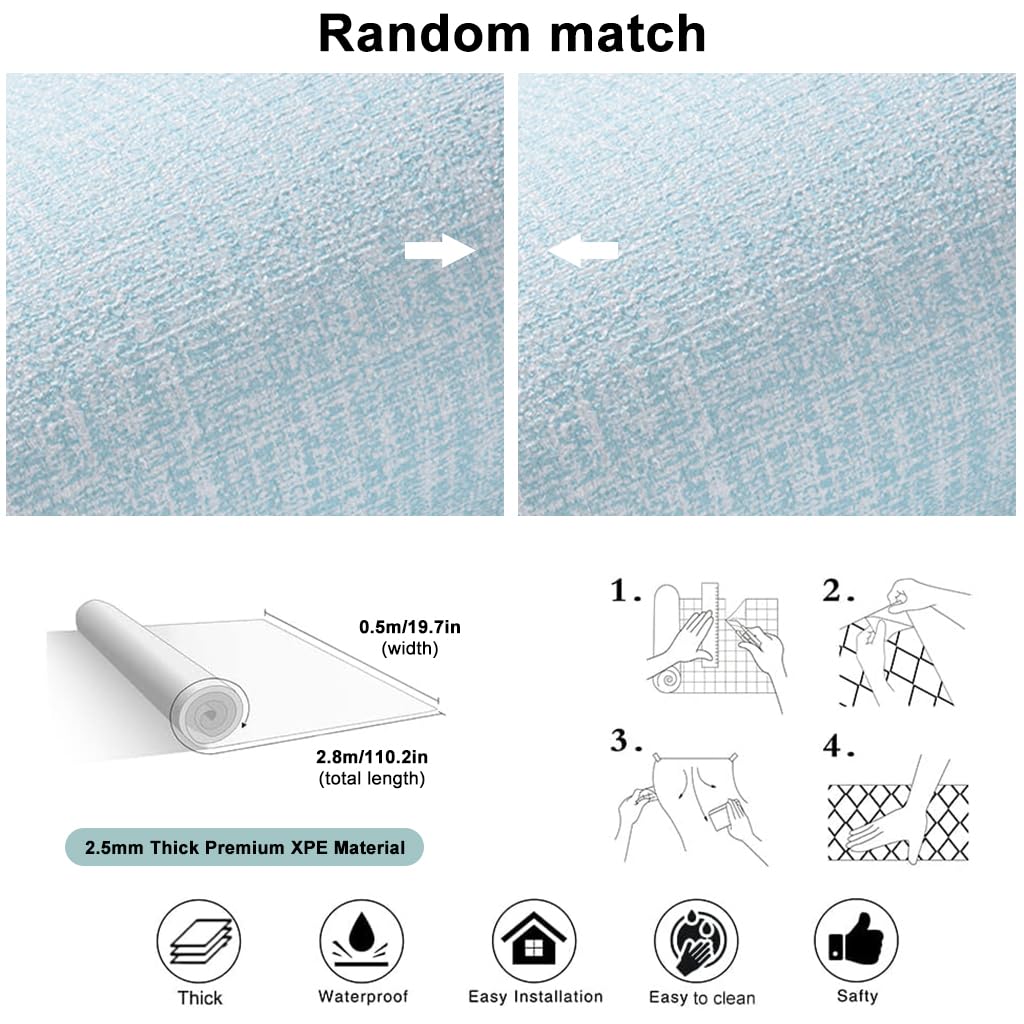 Random match

0.5m/19.7in
(width)

2.8m/110.2in
(total length)

2.5mm Thick Premium XPE Material

1.

2.

3.

4.

Thick

Waterproof

Easy Installation

Easy to clean

Safty