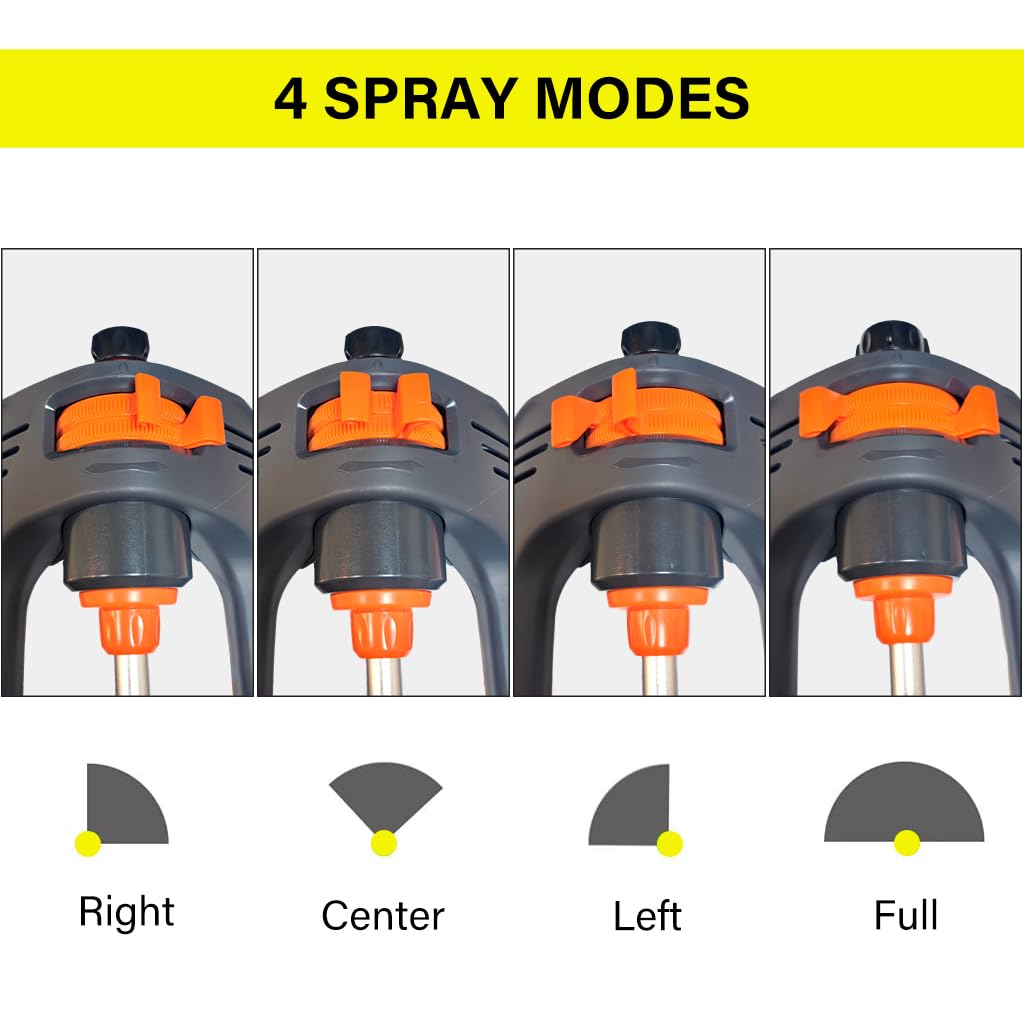 4 SPRAY MODES

Right

Center

Left

Full