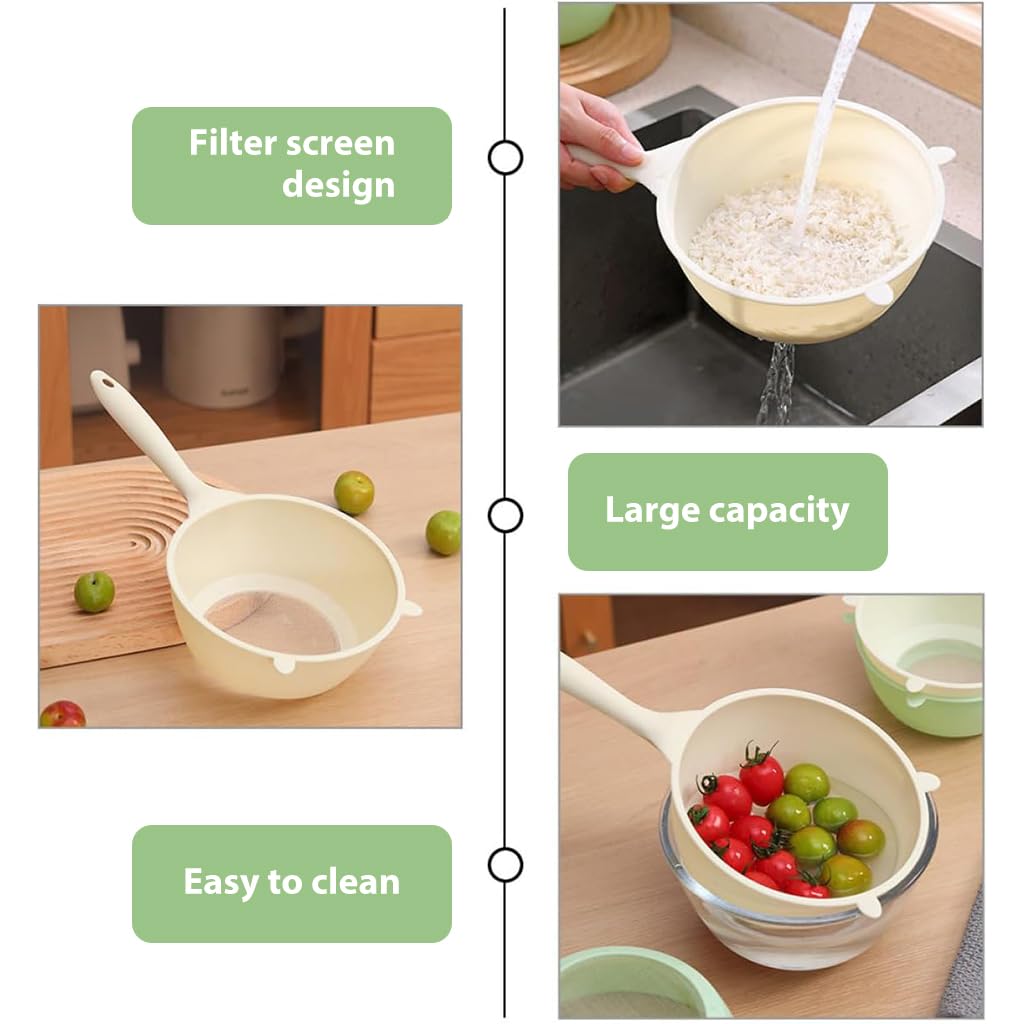 Filter screen design

Large capacity

Easy to clean