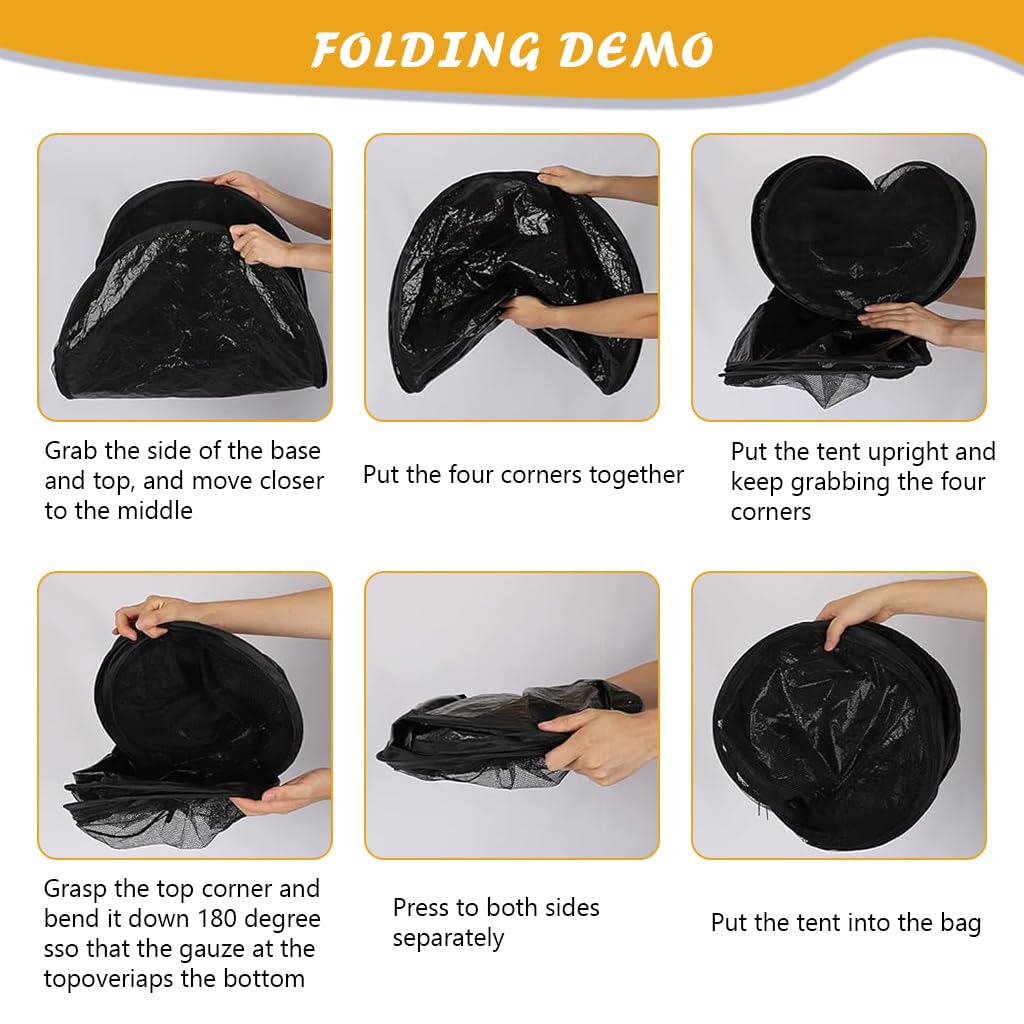 FOLDING DEMO

Grab the side of the base and top, and move closer to the middle

Put the four corners together

Put the tent upright and keep grabbing the four corners

Grasp the top corner and bend it down 180 degree sso that the gauze at the topoveriaps the bottom

Press to both sides separately

Put the tent into the bag