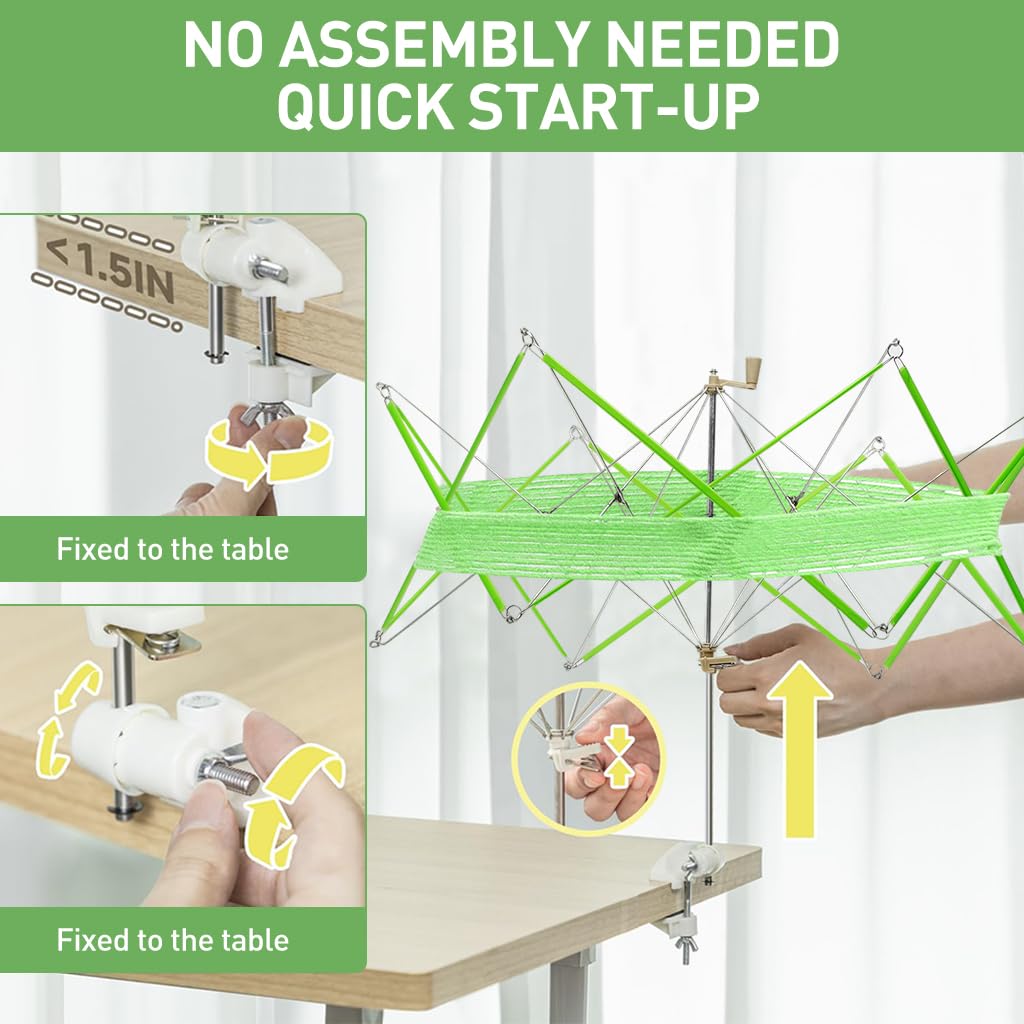 NO ASSEMBLY NEEDED
QUICK START-UP

<1.5IN

Fixed to the table

Fixed to the table