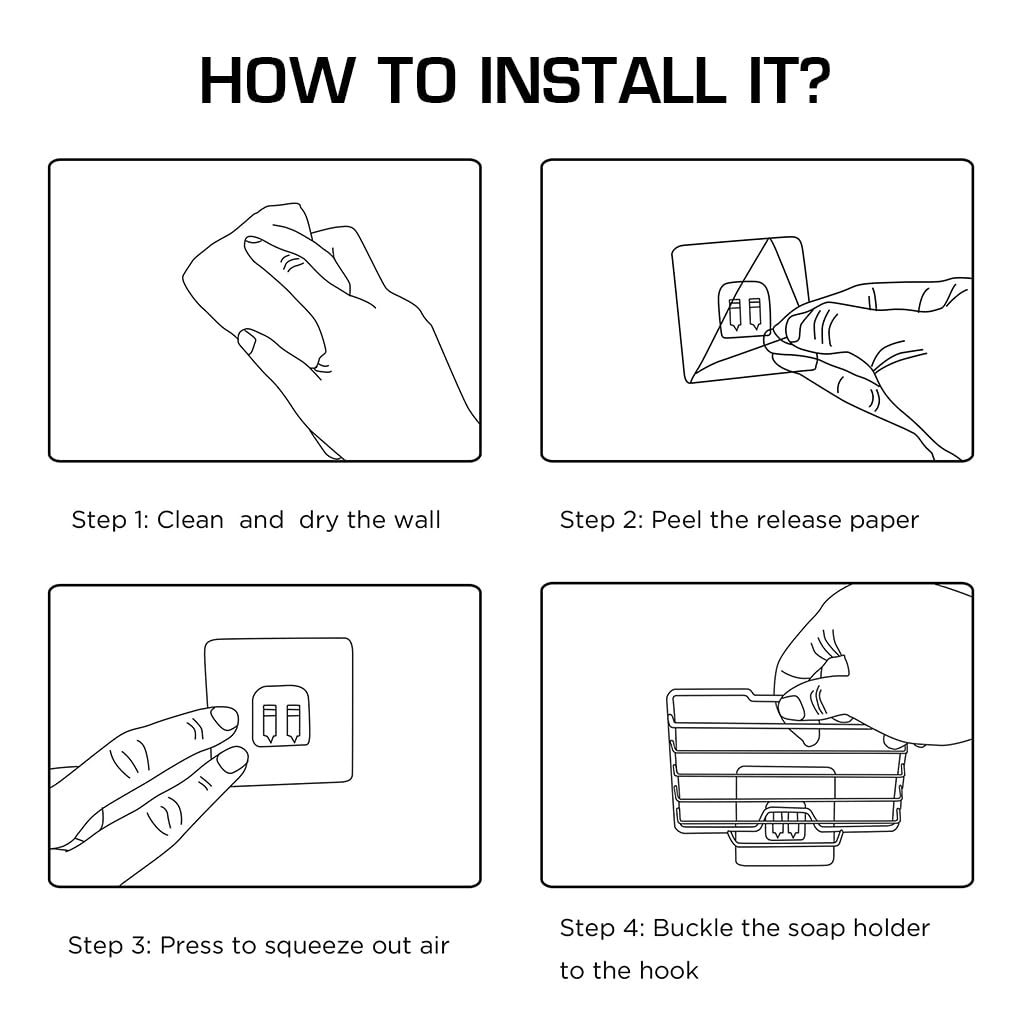 HOW TO INSTALL IT?

Step 1: Clean  and  dry the wall

Step 2: Peel the release paper

Step 3: Press to squeeze out air

Step 4: Buckle the soap holder to the hook