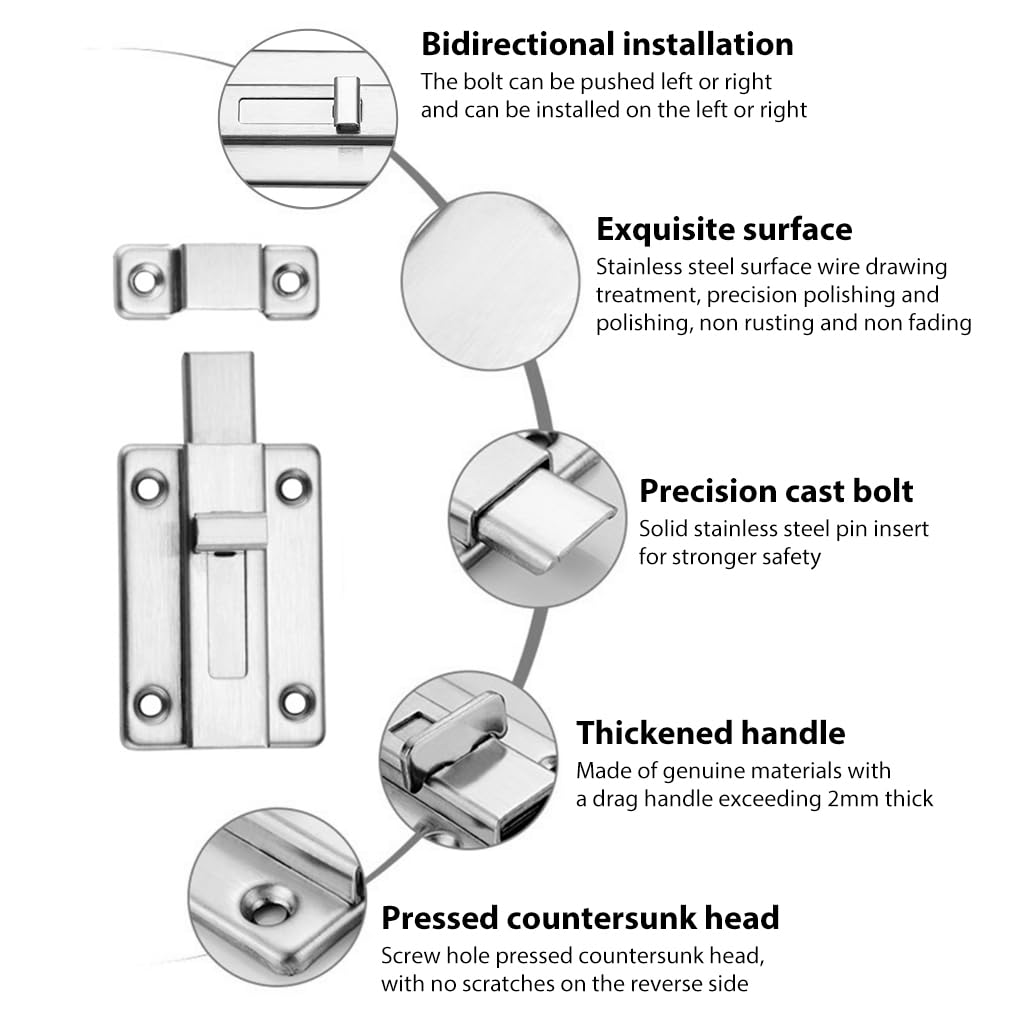 Bidirectional installation
The bolt can be pushed left or right and can be installed on the left or right

Exquisite surface
Stainless steel surface wire drawing treatment, precision polishing and polishing, non rusting and non fading

Precision cast bolt
Solid stainless steel pin insert for stronger safety

Thickened handle
Made of genuine materials with a drag handle exceeding 2mm thick

Pressed countersunk head
Screw hole pressed countersunk head, with no scratches on the reverse side