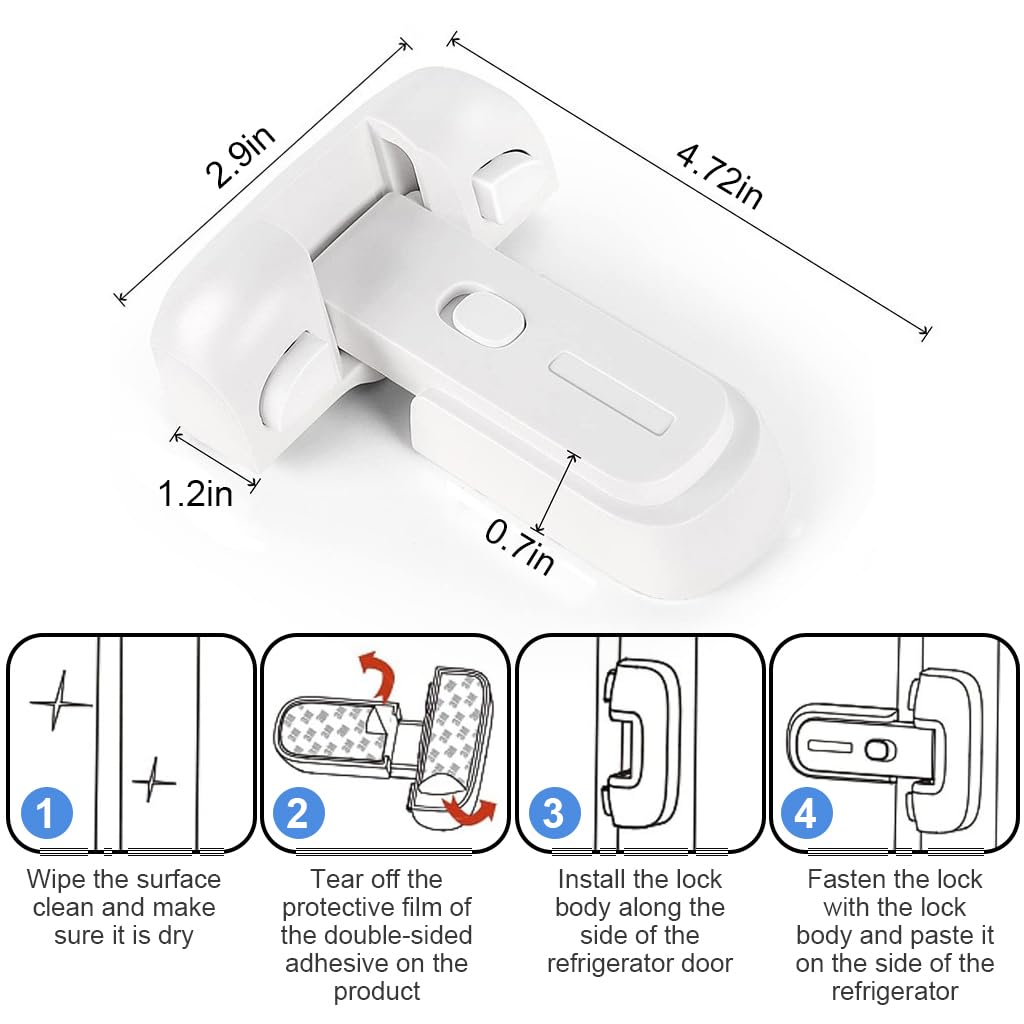 2.9in

4.72in

1.2in

0.7in

1

Wipe the surface clean and make sure it is dry

2

Tear off the protective film of the double-sided adhesive on the product

3

Install the lock body along the side of the refrigerator door

4

Fasten the lock with the lock body and paste it on the side of the refrigerator