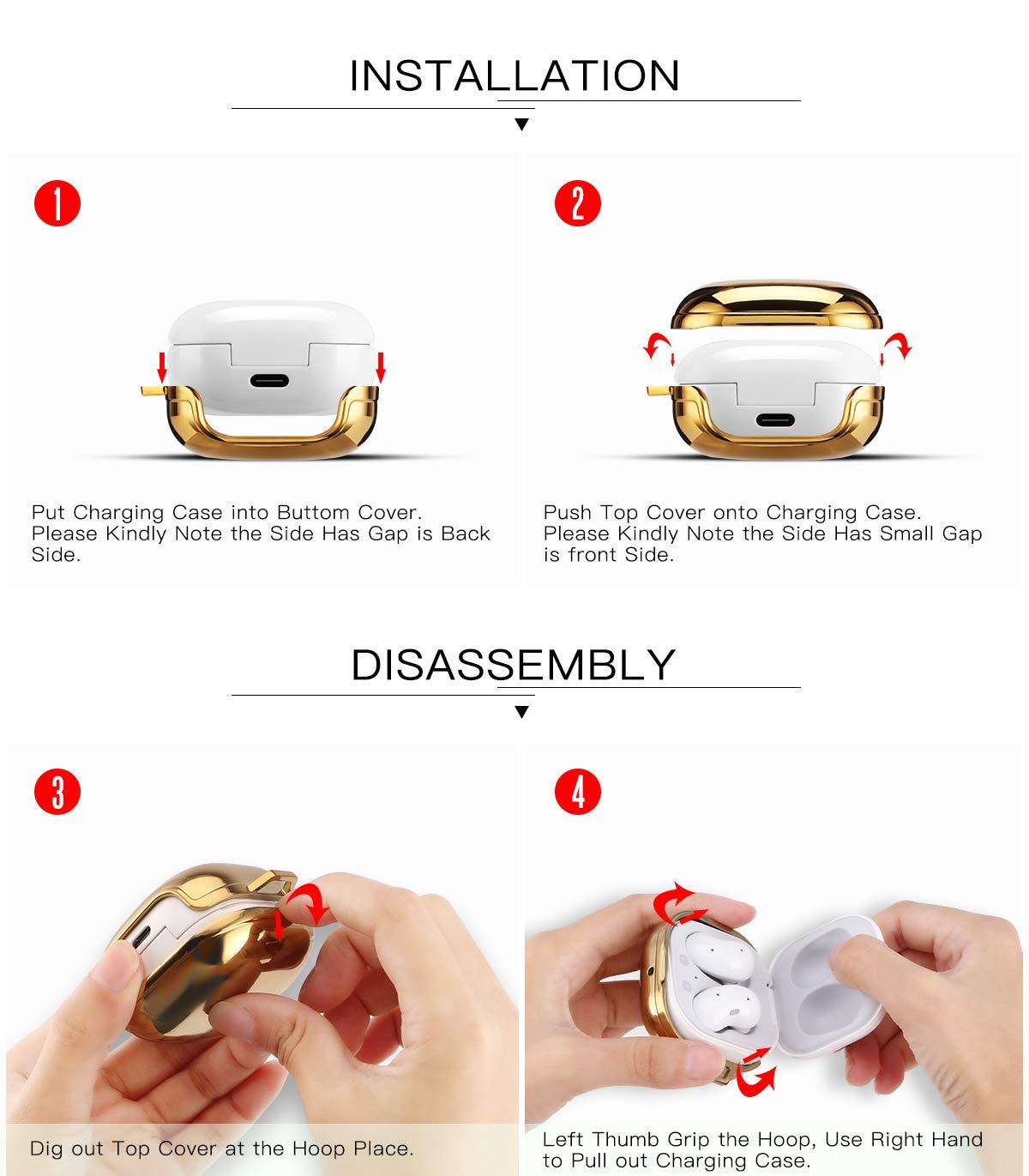 INSTALLATION

1

Put Charging Case into Buttom Cover. Please Kindly Note the Side Has Gap is Back Side.

2

Push Top Cover onto Charging Case. Please Kindly Note the Side Has Small Gap is front Side.

DISASSEMBLY

3

Dig out Top Cover at the Hoop Place.

4

Left Thumb Grip the Hoop, Use Right Hand to Pull out Charging Case.