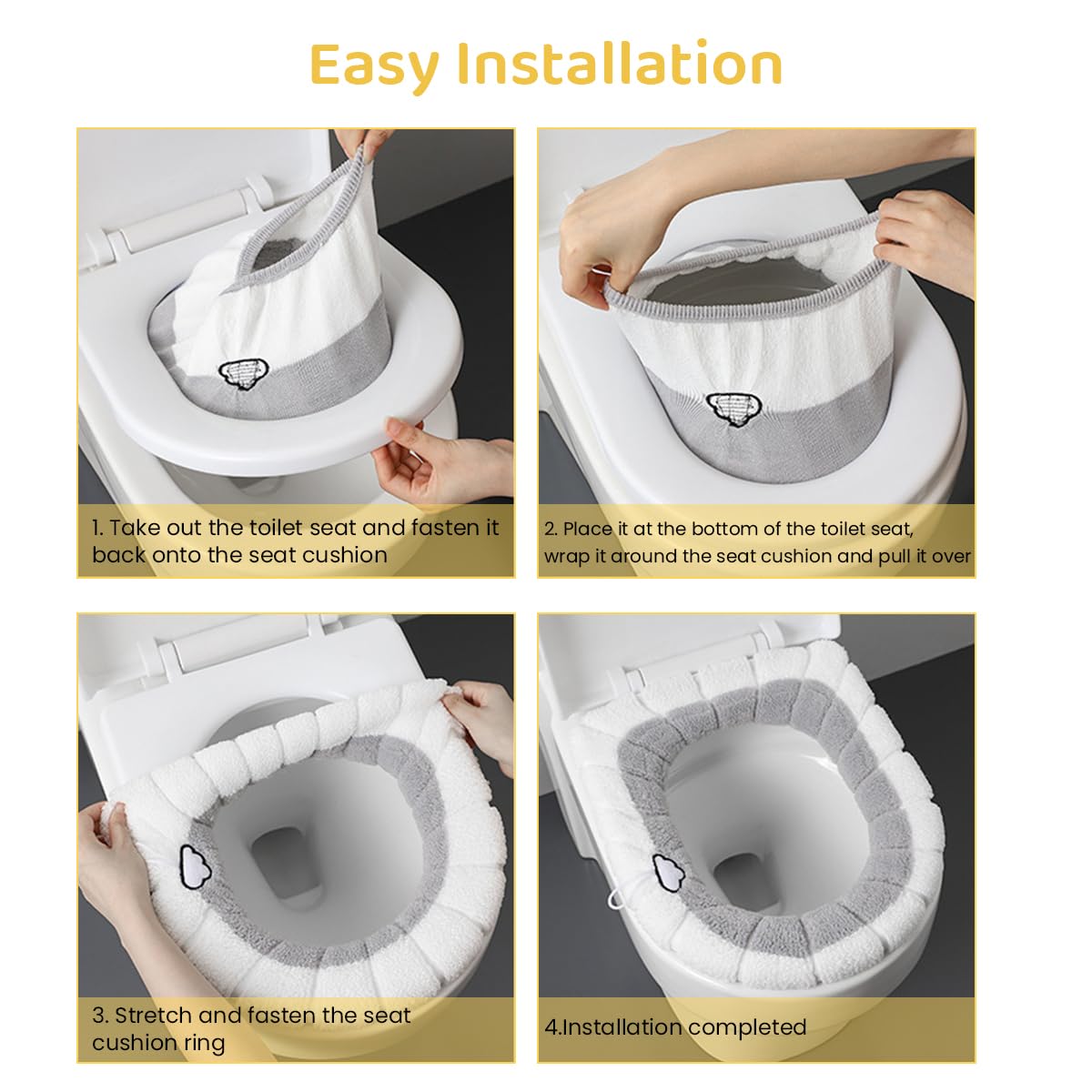 Easy Installation

1. Take out the toilet seat and fasten it back onto the seat cushion

2. Place it at the bottom of the toilet seat, wrap it around the seat cushion and pull it over

3. Stretch and fasten the seat cushion ring

4.Installation completed