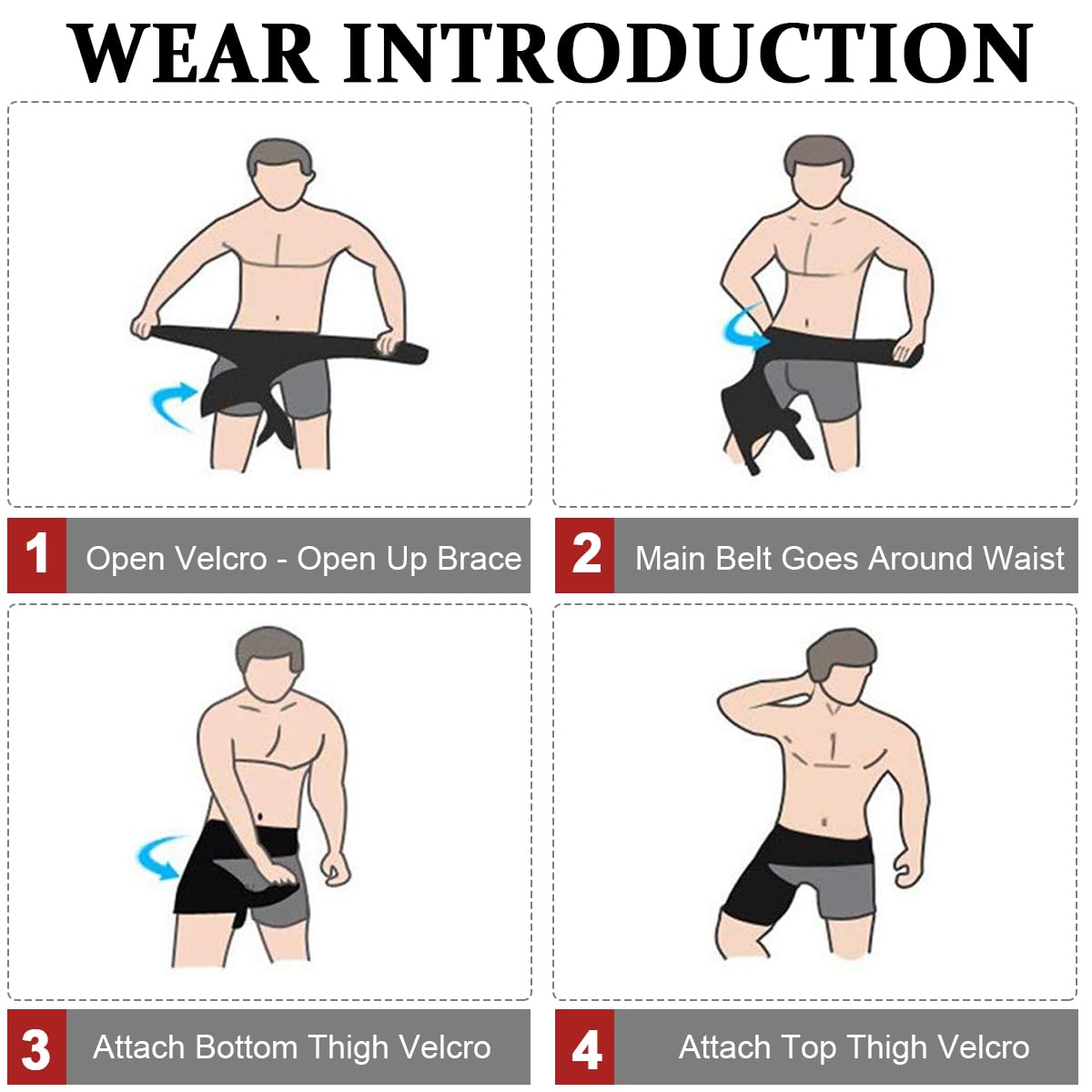 WEAR INTRODUCTION

1 Open Velcro - Open Up Brace

2 Main Belt Goes Around Waist

3 Attach Bottom Thigh Velcro

4 Attach Top Thigh Velcro