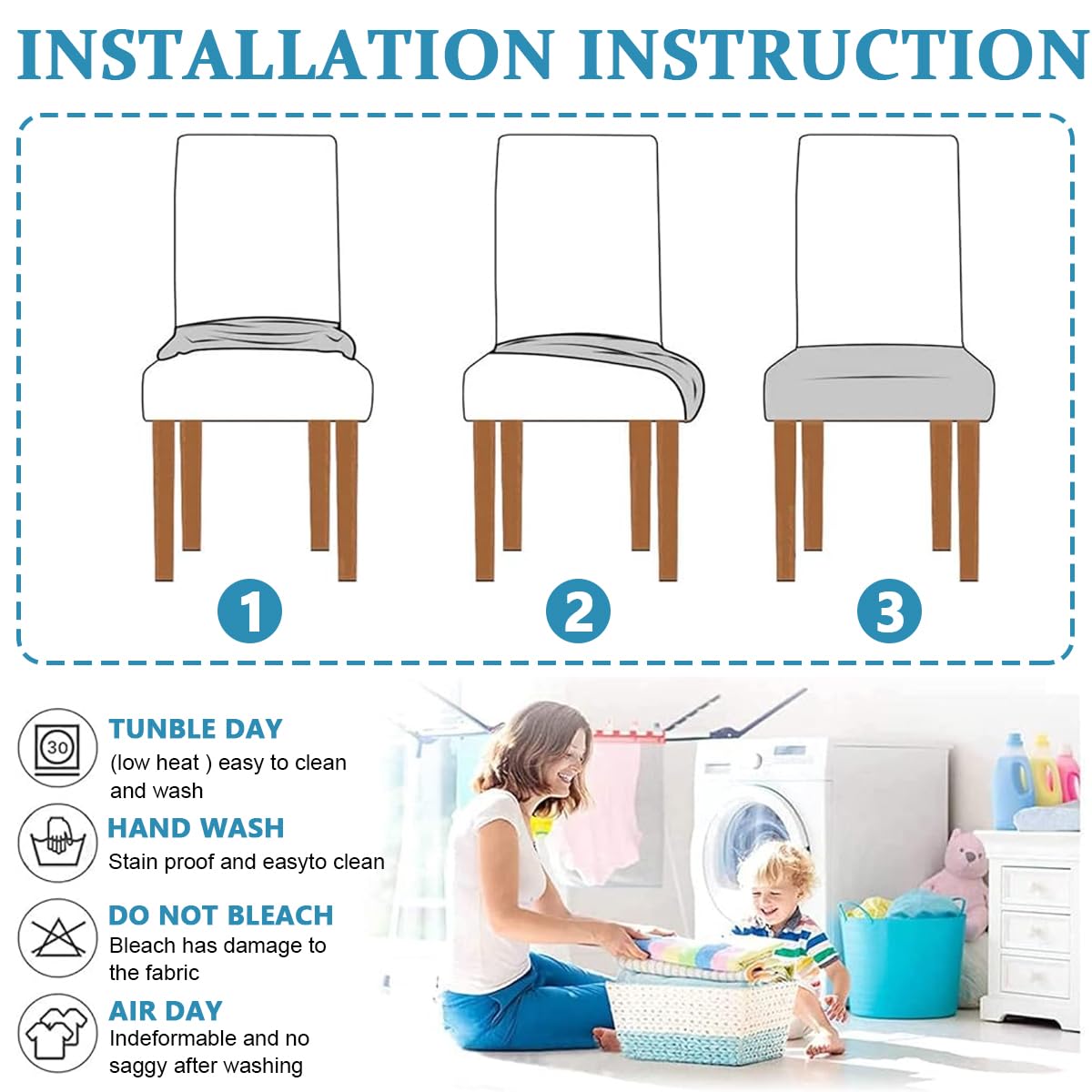 INSTALLATION INSTRUCTION

1

2

3

30

TUNBLE DAY
(low heat ) easy to clean and wash

HAND WASH
Stain proof and easyto clean

DO NOT BLEACH
Bleach has damage to the fabric

AIR DAY
Indeformable and no saggy after washing