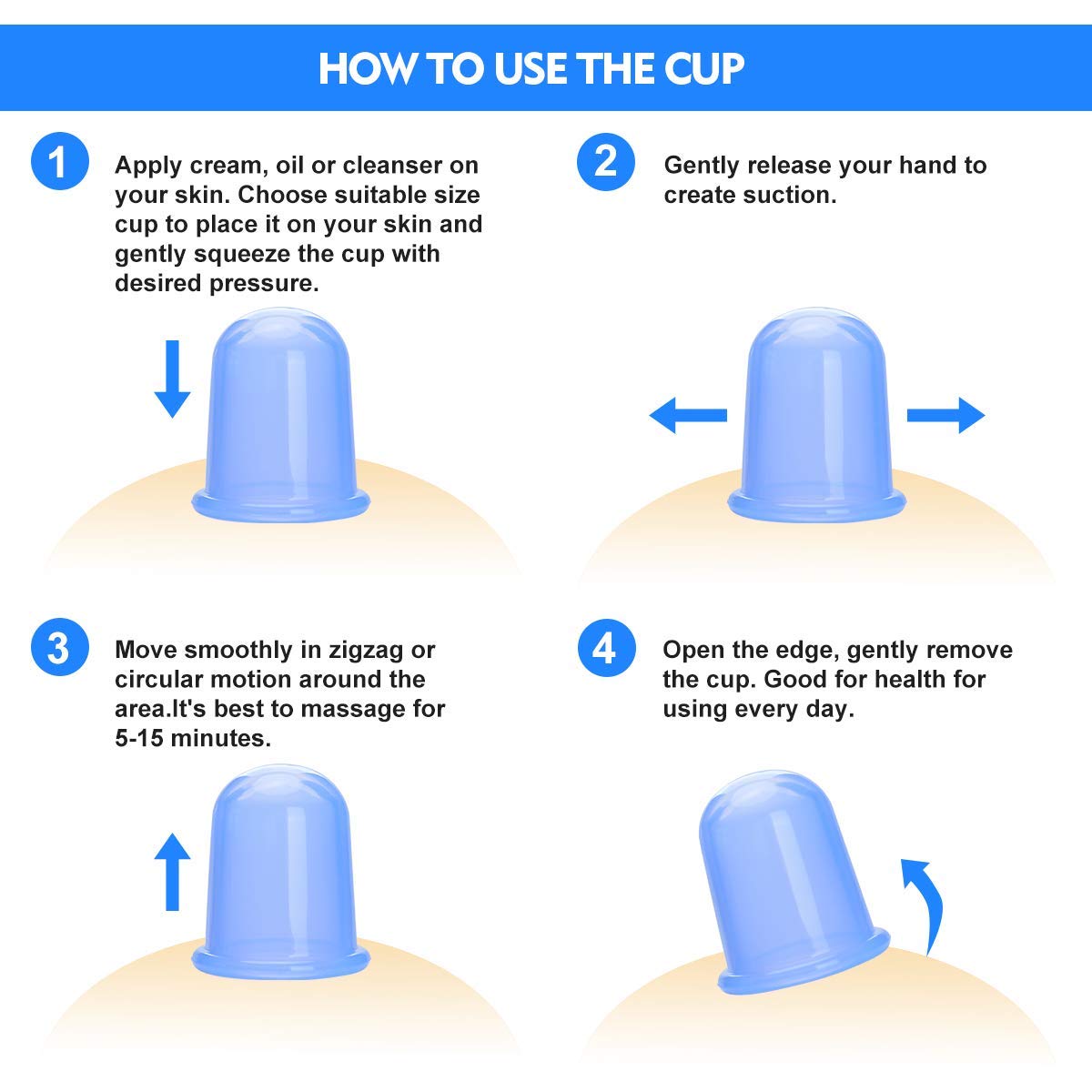 HOW TO USE THE CUP

1 Apply cream, oil or cleanser on your skin. Choose suitable size cup to place it on your skin and gently squeeze the cup with desired pressure.

2 Gently release your hand to create suction.

3 Move smoothly in zigzag or circular motion around the area.It's best to massage for 5-15 minutes.

4 Open the edge, gently remove the cup. Good for health for using every day.