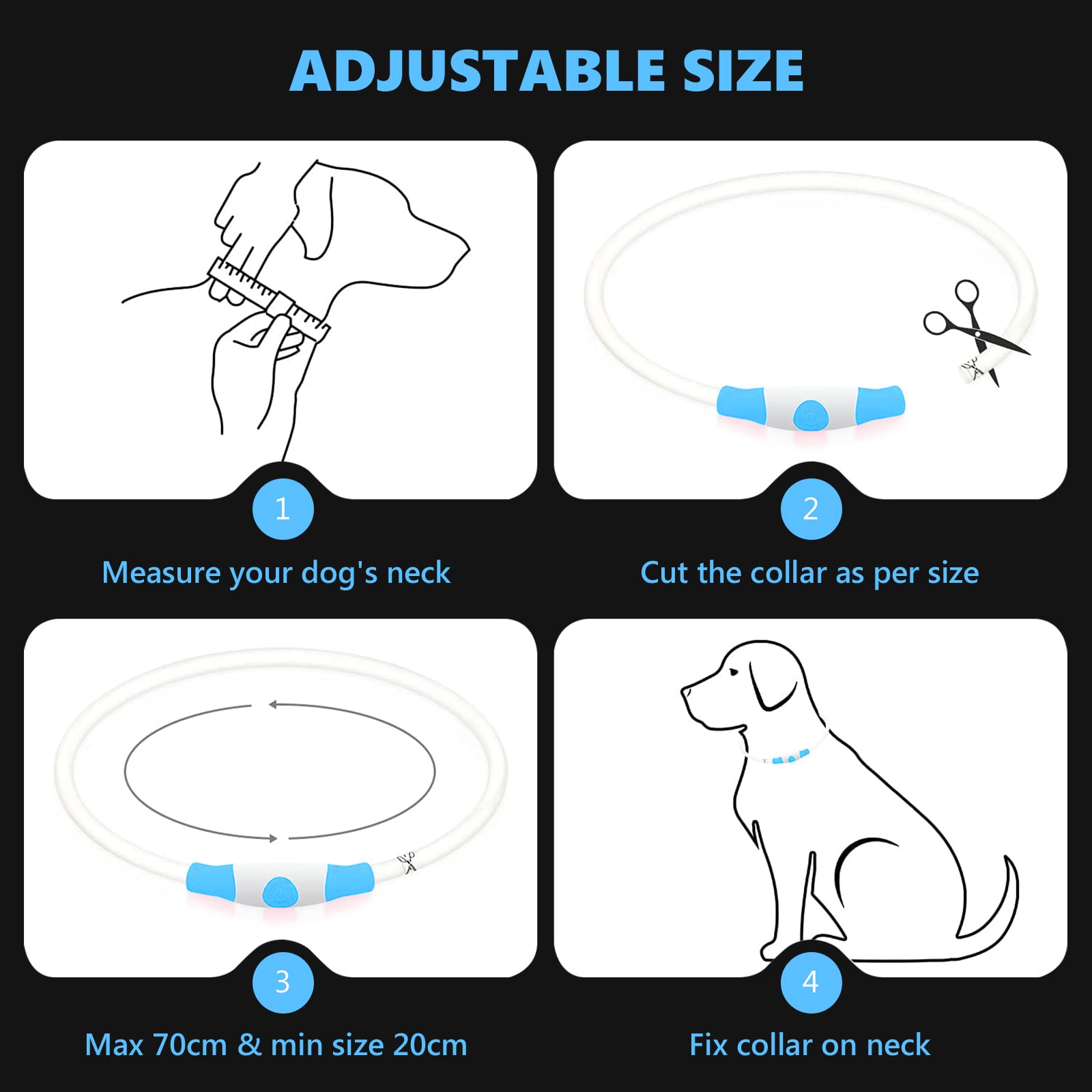 ADJUSTABLE SIZE

1

Measure your dog's neck

2

Cut the collar as per size

3

Max 70cm & min size 20cm

4

Fix collar on neck