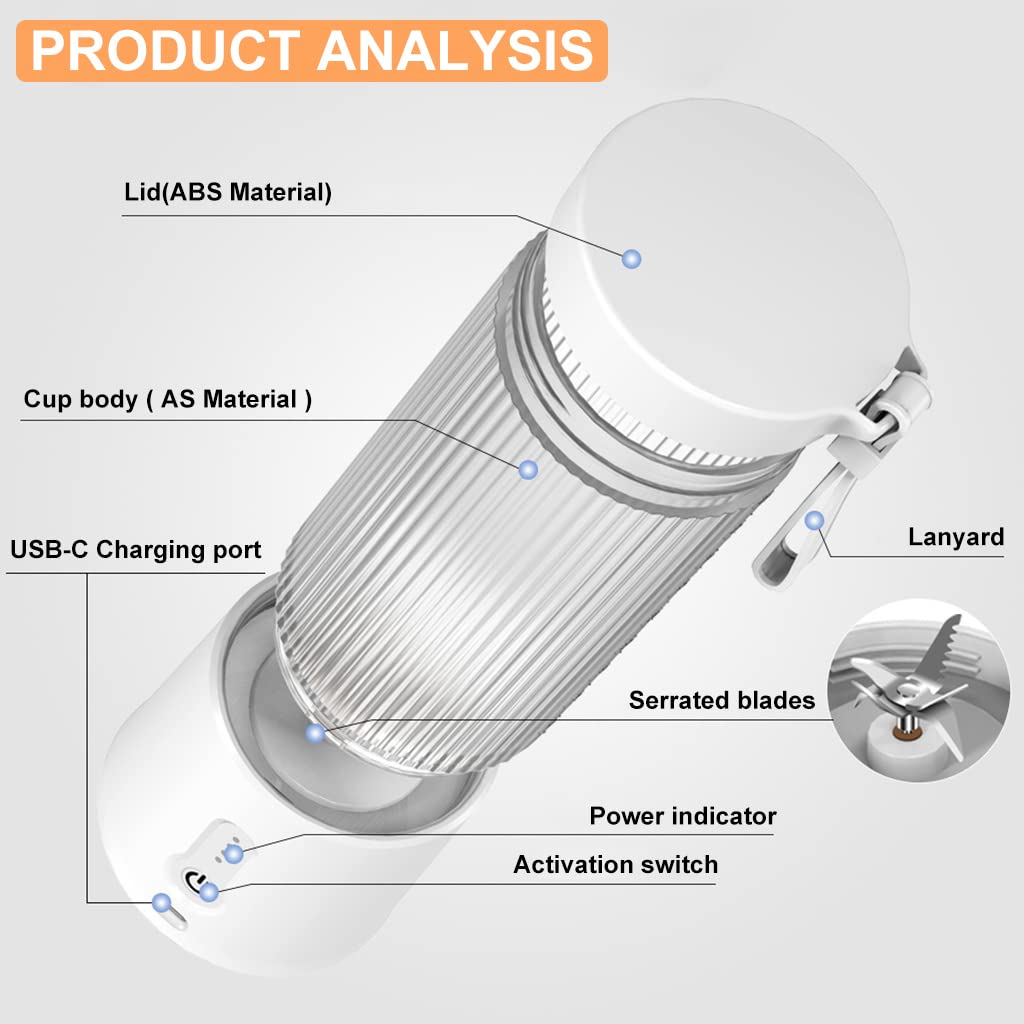 PRODUCT ANALYSIS

Lid(ABS Material)

Cup body ( AS Material )

USB-C Charging port

Lanyard

Serrated blades

Power indicator

Activation switch