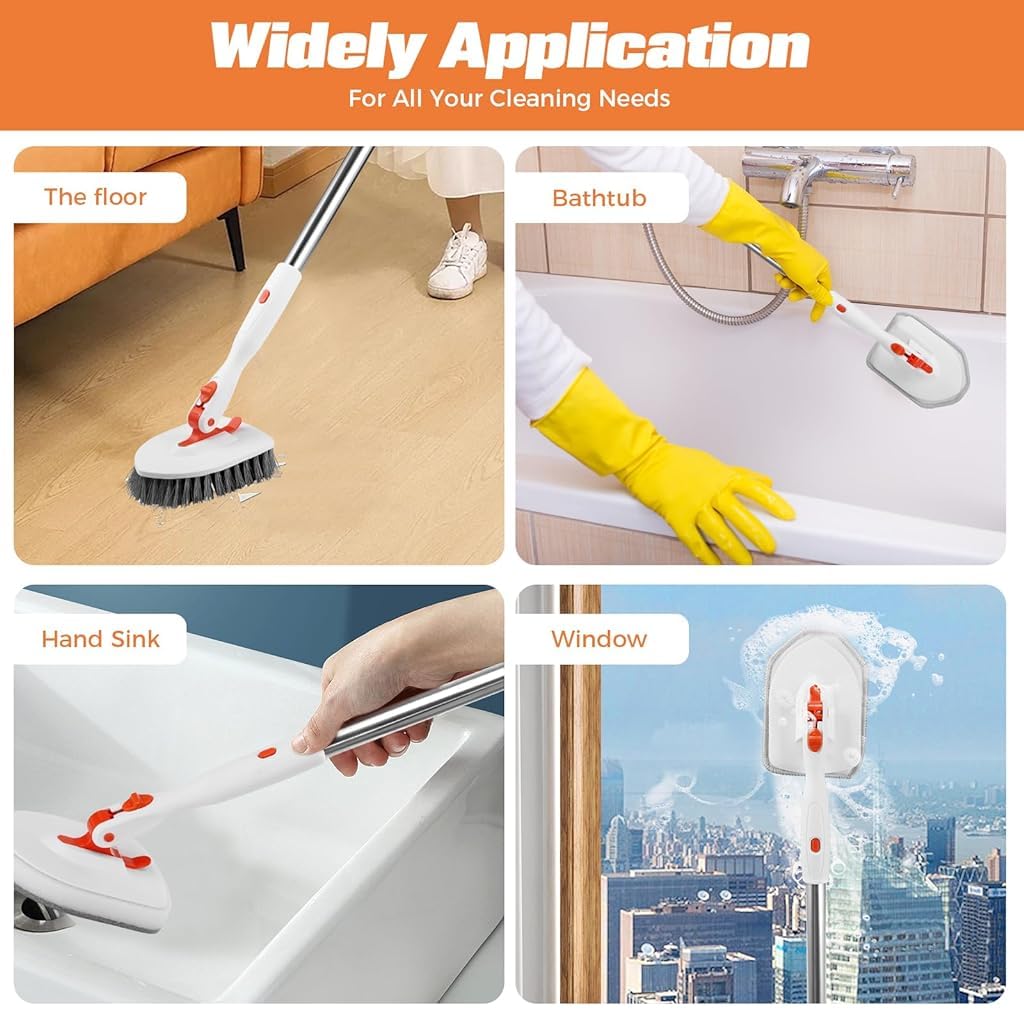 Widely Application
For All Your Cleaning Needs

The floor

Bathtub

Hand Sink

Window