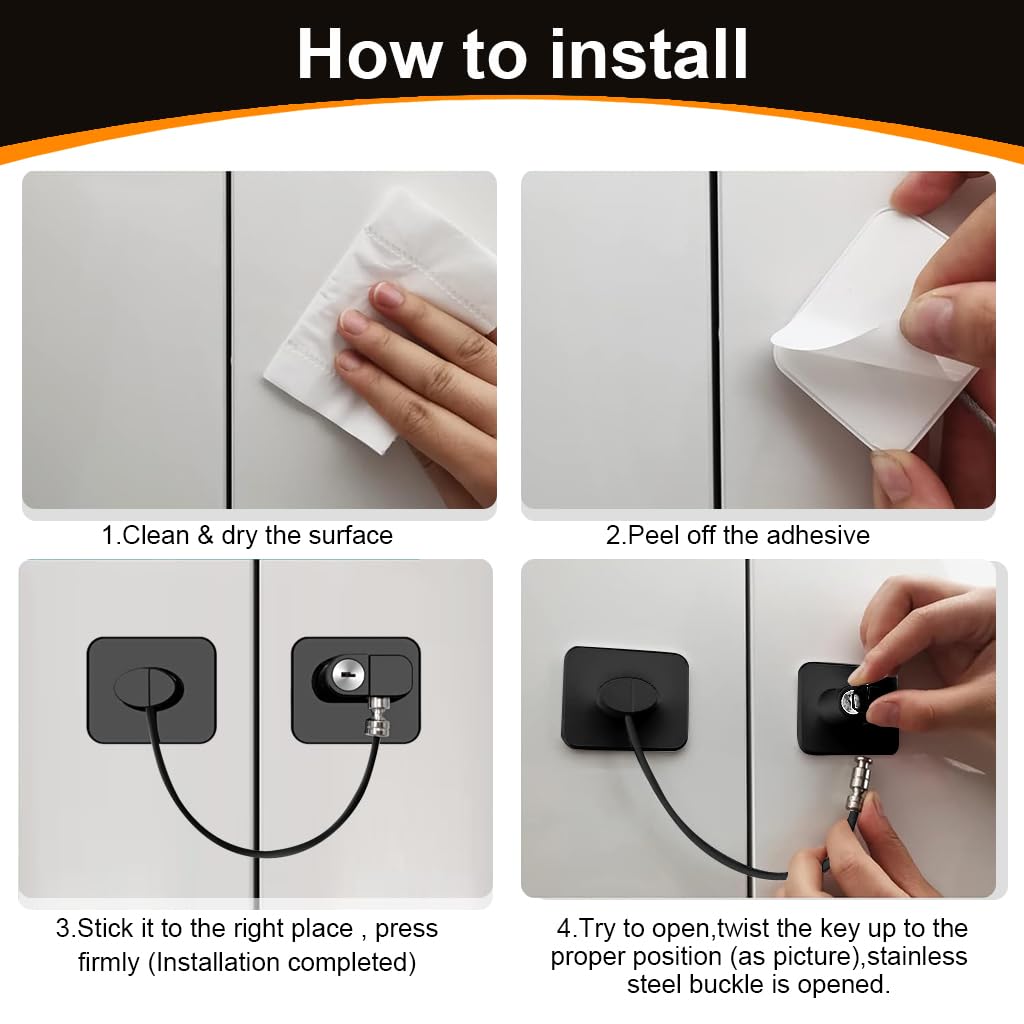 How to install

1.Clean & dry the surface

2.Peel off the adhesive

3.Stick it to the right place , press firmly (Installation completed)

4.Try to open,twist the key up to the proper position (as picture),stainless steel buckle is opened.