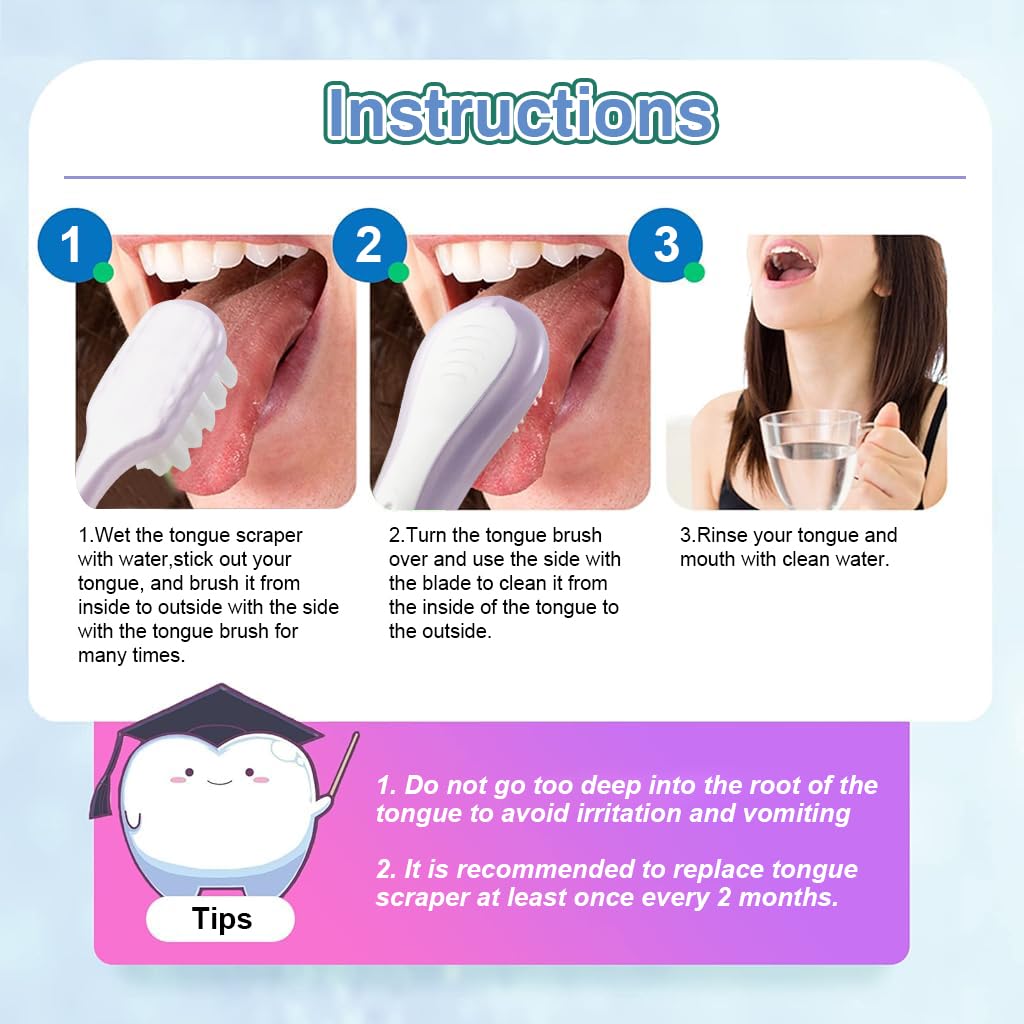 Instructions

1

2

3

1.Wet the tongue scraper with water,stick out your tongue, and brush it from inside to outside with the side with the tongue brush for many times.

2.Turn the tongue brush over and use the side with the blade to clean it from the inside of the tongue to the outside.

3.Rinse your tongue and mouth with clean water.

Tips

1. Do not go too deep into the root of the tongue to avoid irritation and vomiting

2. It is recommended to replace tongue scraper at least once every 2 months.