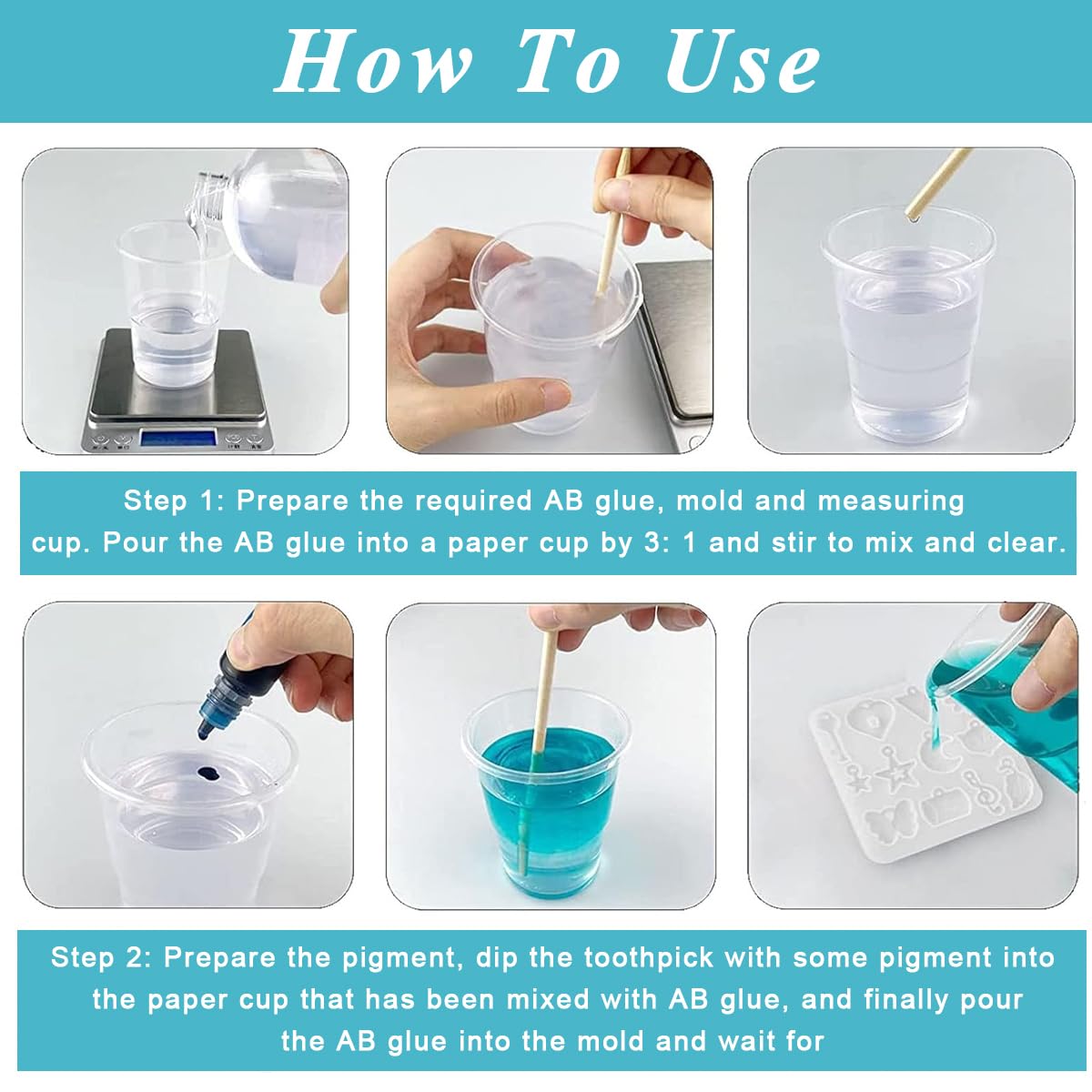 How To Use

Step 1: Prepare the required AB glue, mold and measuring cup. Pour the AB glue into a paper cup by 3: 1 and stir to mix and clear.

Step 2: Prepare the pigment, dip the toothpick with some pigment into the paper cup that has been mixed with AB glue, and finally pour the AB glue into the mold and wait for