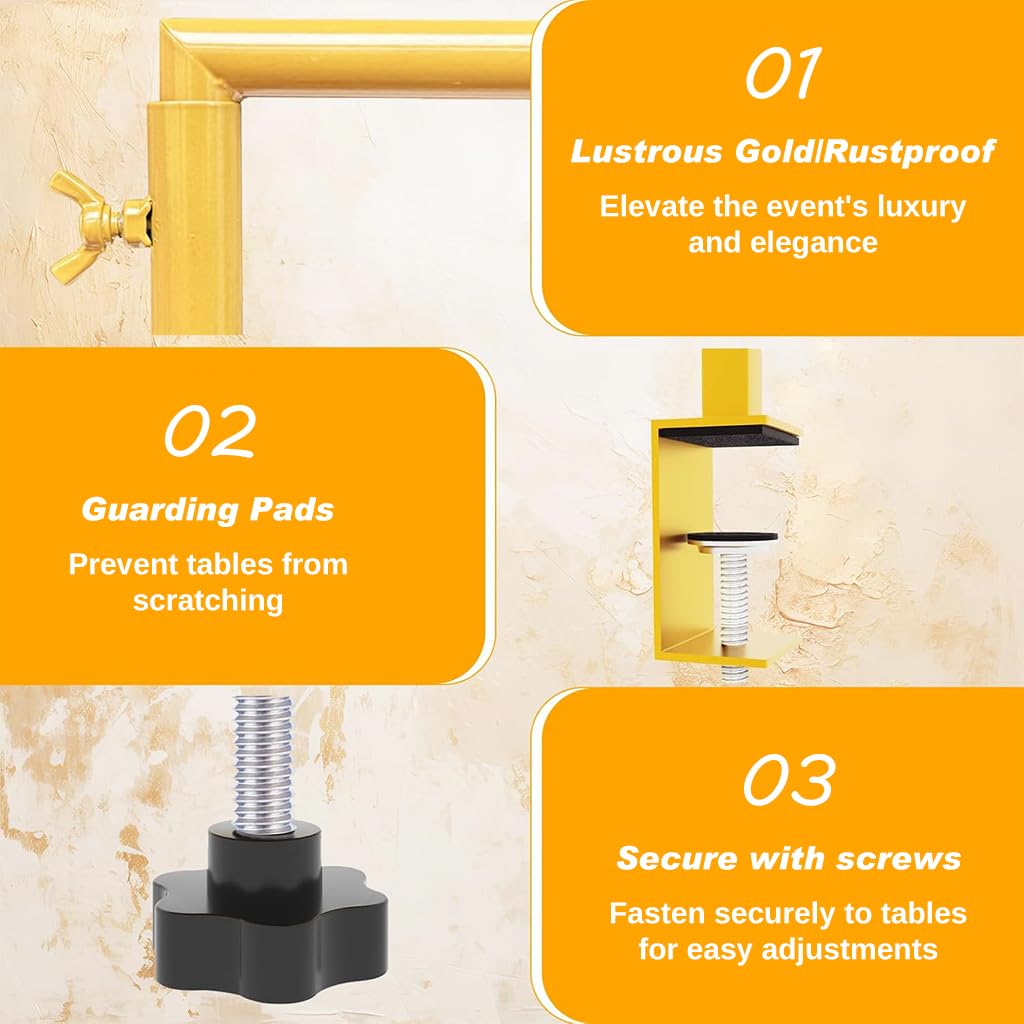 01

Lustrous Gold/Rustproof

Elevate the event's luxury and elegance

02

Guarding Pads

Prevent tables from scratching

03

Secure with screws

Fasten securely to tables for easy adjustments