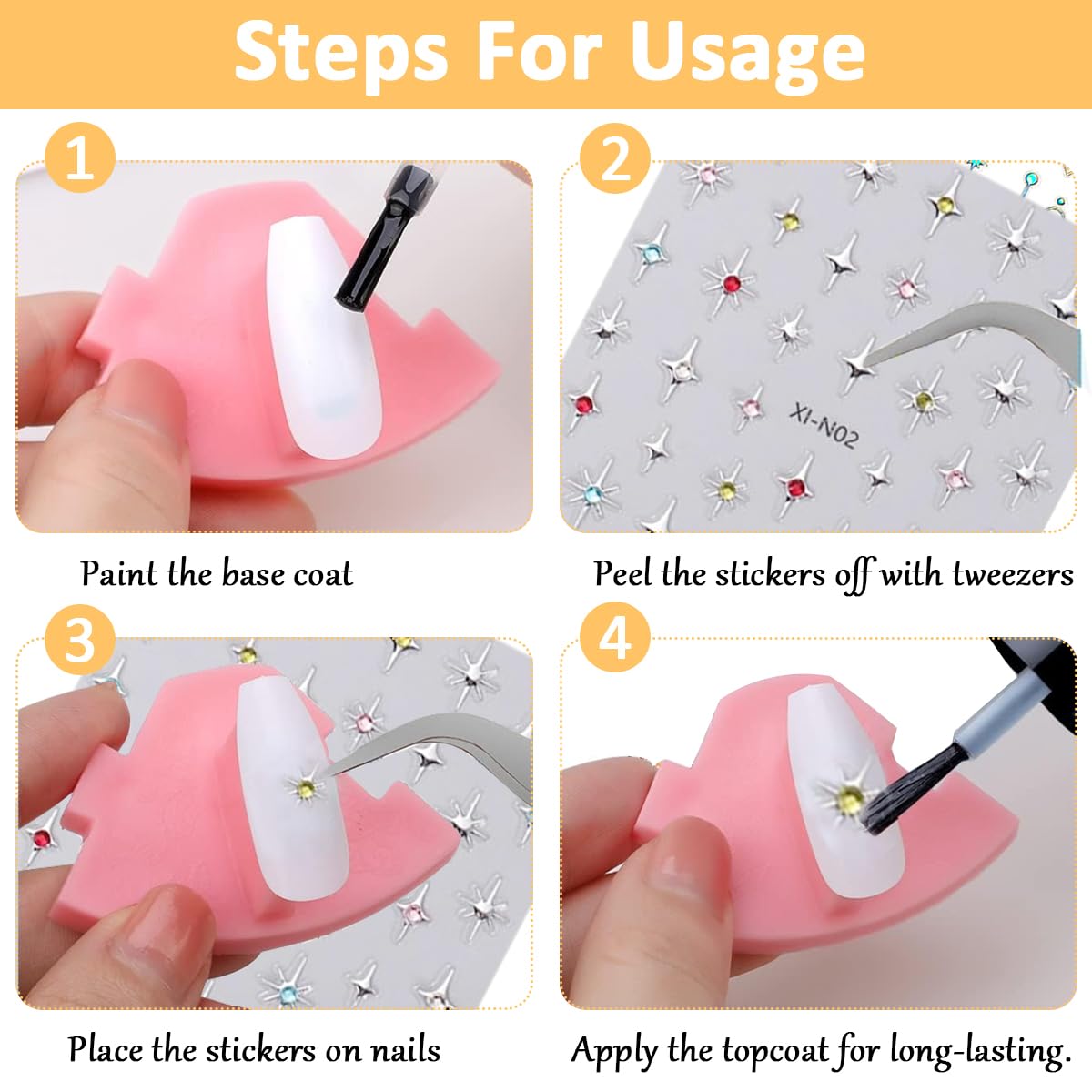 Steps For Usage

1

Paint the base coat

2

XI-N02

Peel the stickers off with tweezers

3

Place the stickers on nails

4

Apply the topcoat for long-lasting.