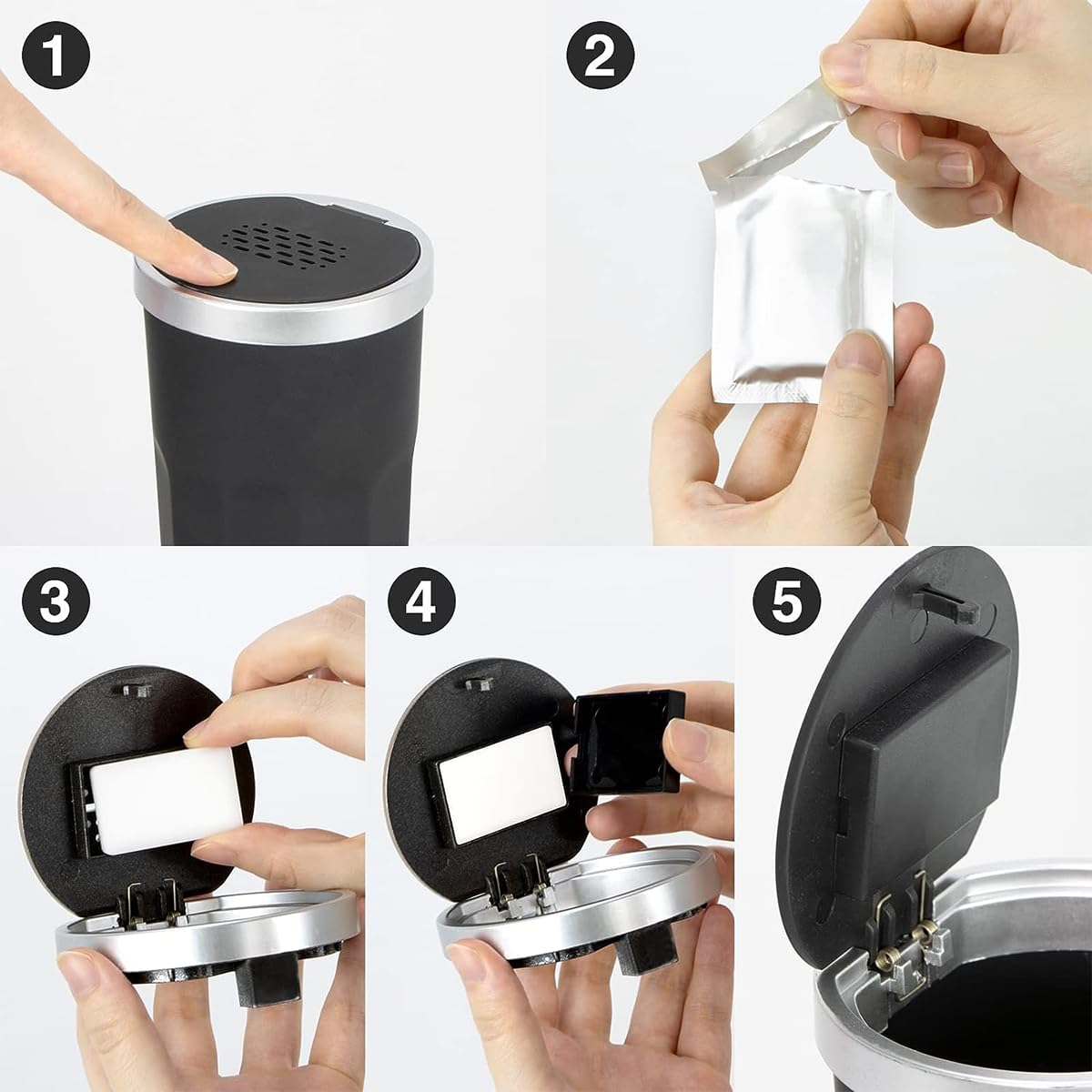 1

2

3

4

5