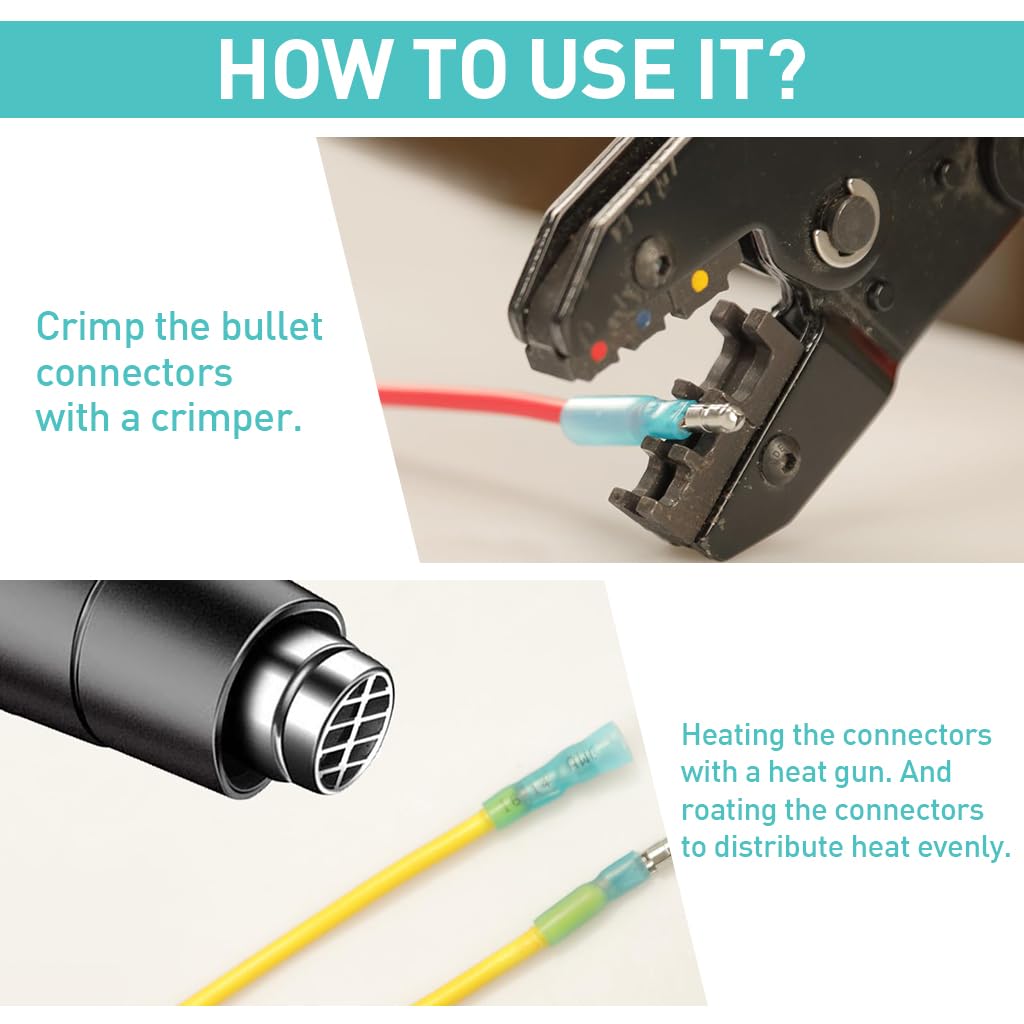 HOW TO USE IT?

Crimp the bullet connectors with a crimper.

Heating the connectors with a heat gun. And roating the connectors to distribute heat evenly.