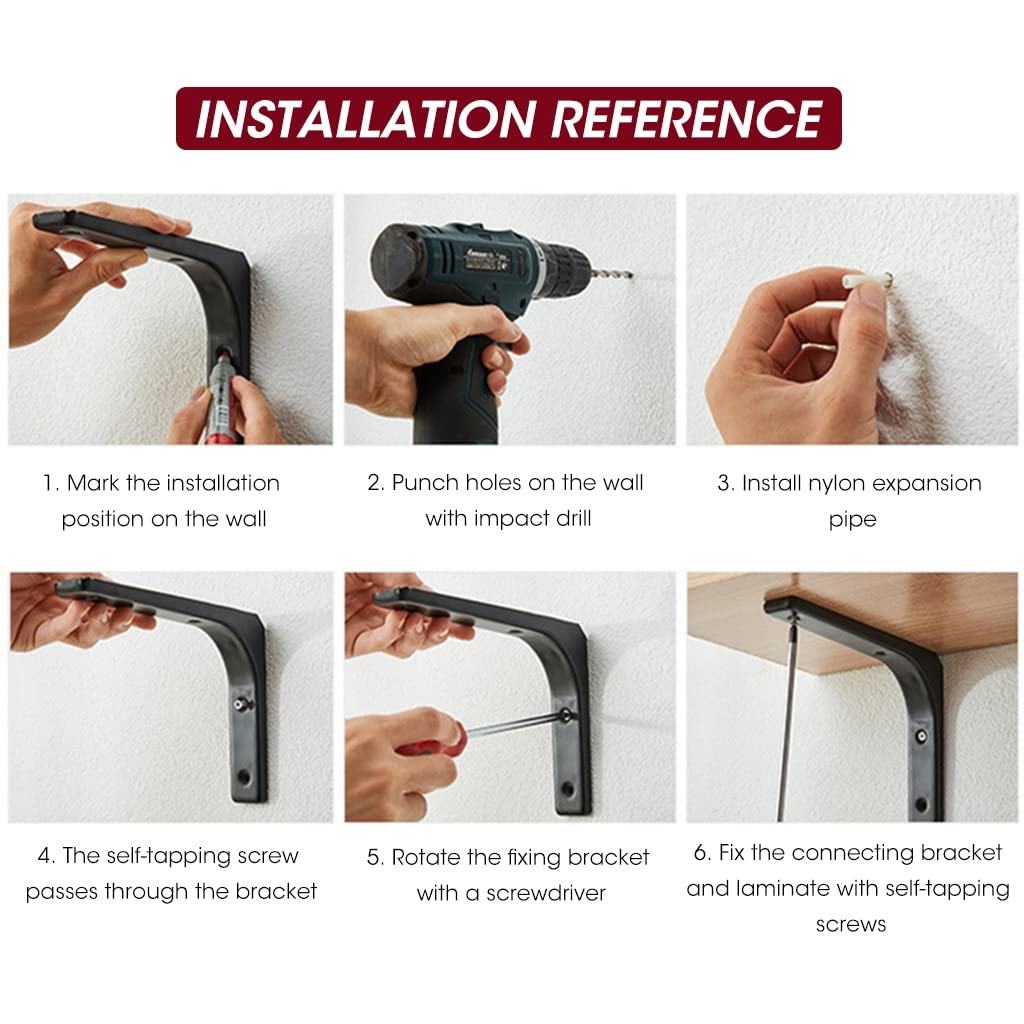 INSTALLATION REFERENCE

1. Mark the installation position on the wall

2. Punch holes on the wall with impact drill

3. Install nylon expansion pipe

4. The self-tapping screw passes through the bracket

5. Rotate the fixing bracket with a screwdriver

6. Fix the connecting bracket and laminate with self-tapping screws