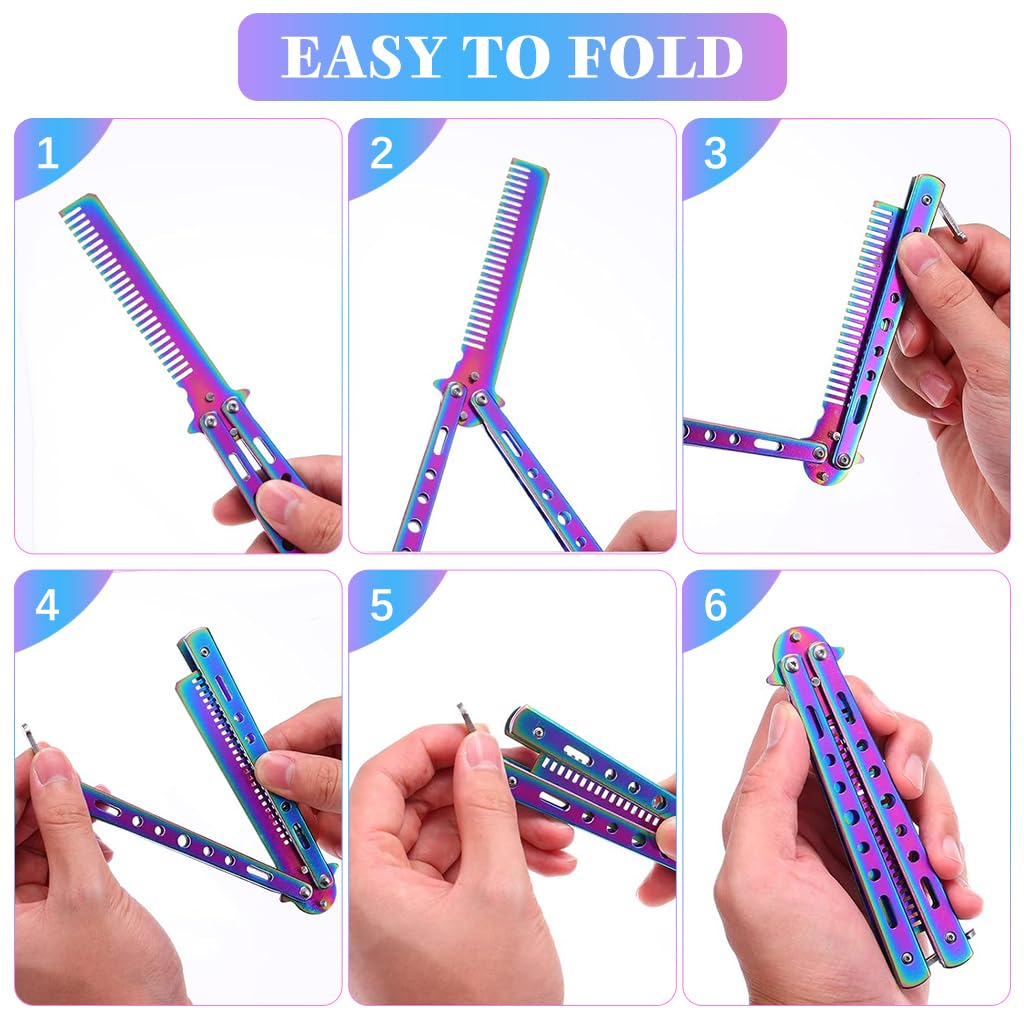 EASY TO FOLD

1

2

3

4

5

6