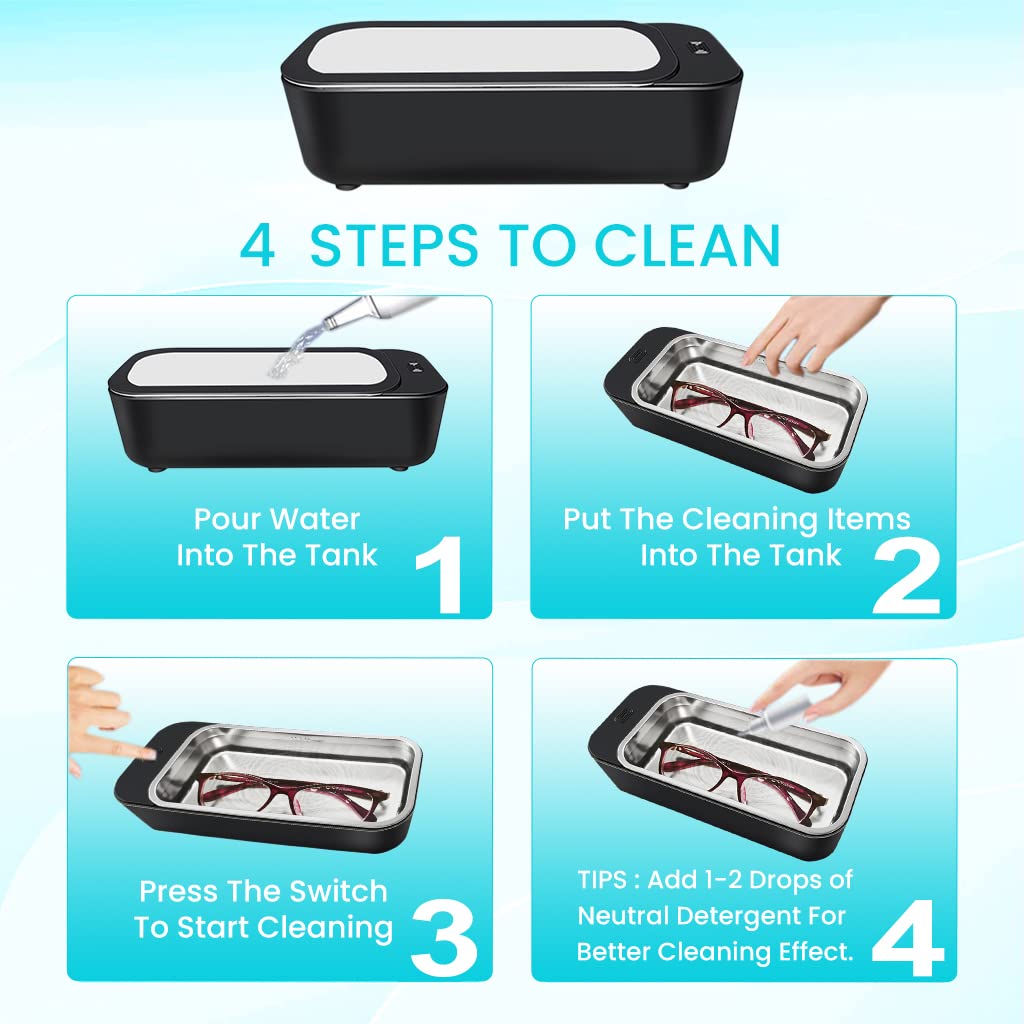 4 STEPS TO CLEAN

Pour Water Into The Tank
1

Put The Cleaning Items Into The Tank
2

Press The Switch To Start Cleaning
3

TIPS : Add 1-2 Drops of Neutral Detergent For Better Cleaning Effect.
4