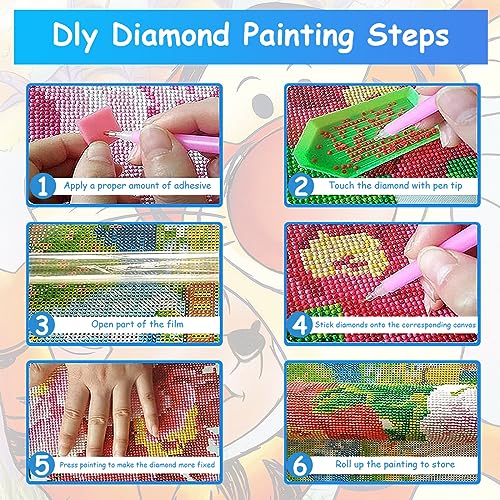 Dly Diamond Painting Steps

1 Apply a proper amount of adhesive

2 Touch the diamond with pen tip

3 Open part of the film

4 Stick diamonds onto the corresponding canvas

5 Press painting to make the diamond more fixed

6 Roll up the painting to store