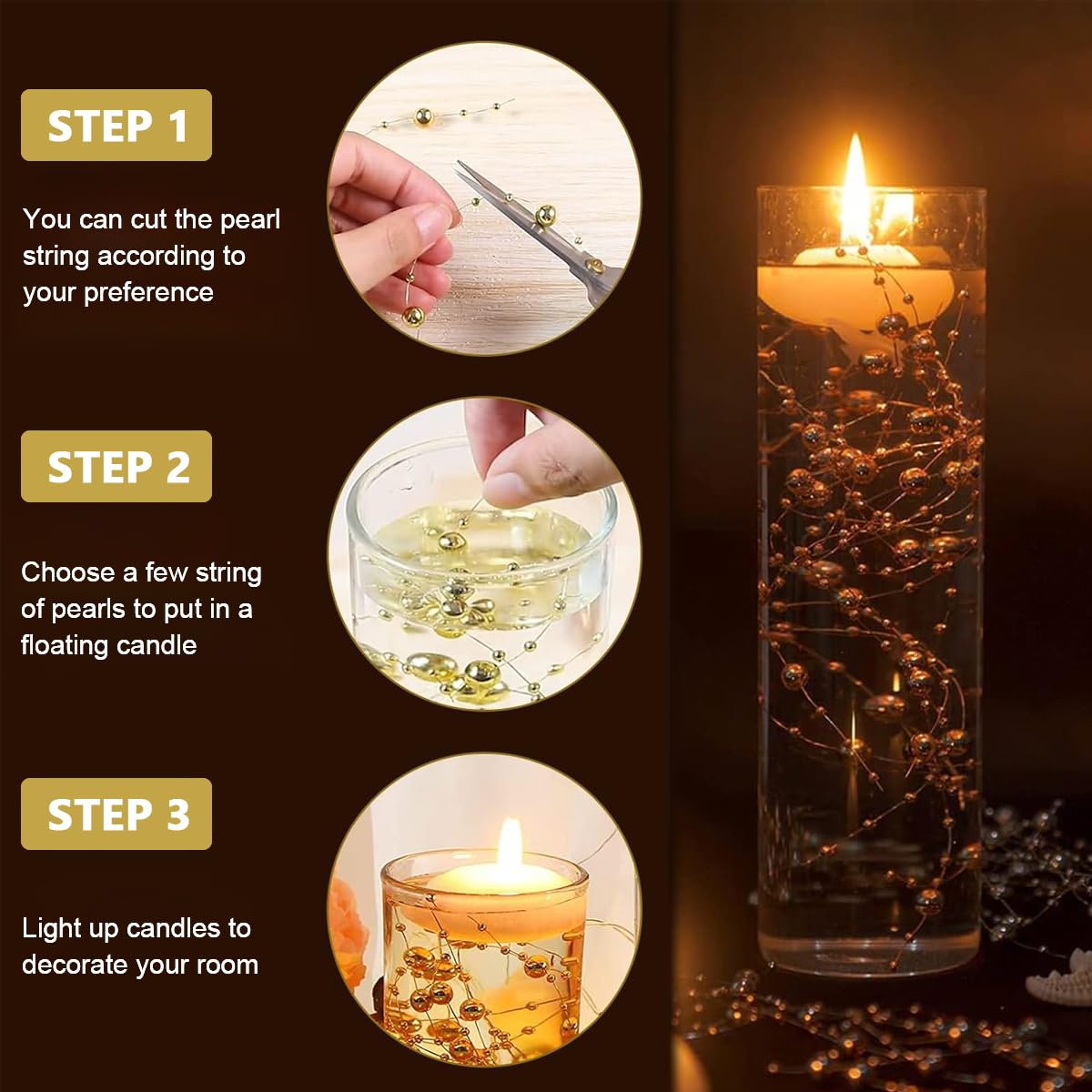 STEP 1

You can cut the pearl string according to your preference

STEP 2

Choose a few string of pearls to put in a floating candle

STEP 3

Light up candles to decorate your room