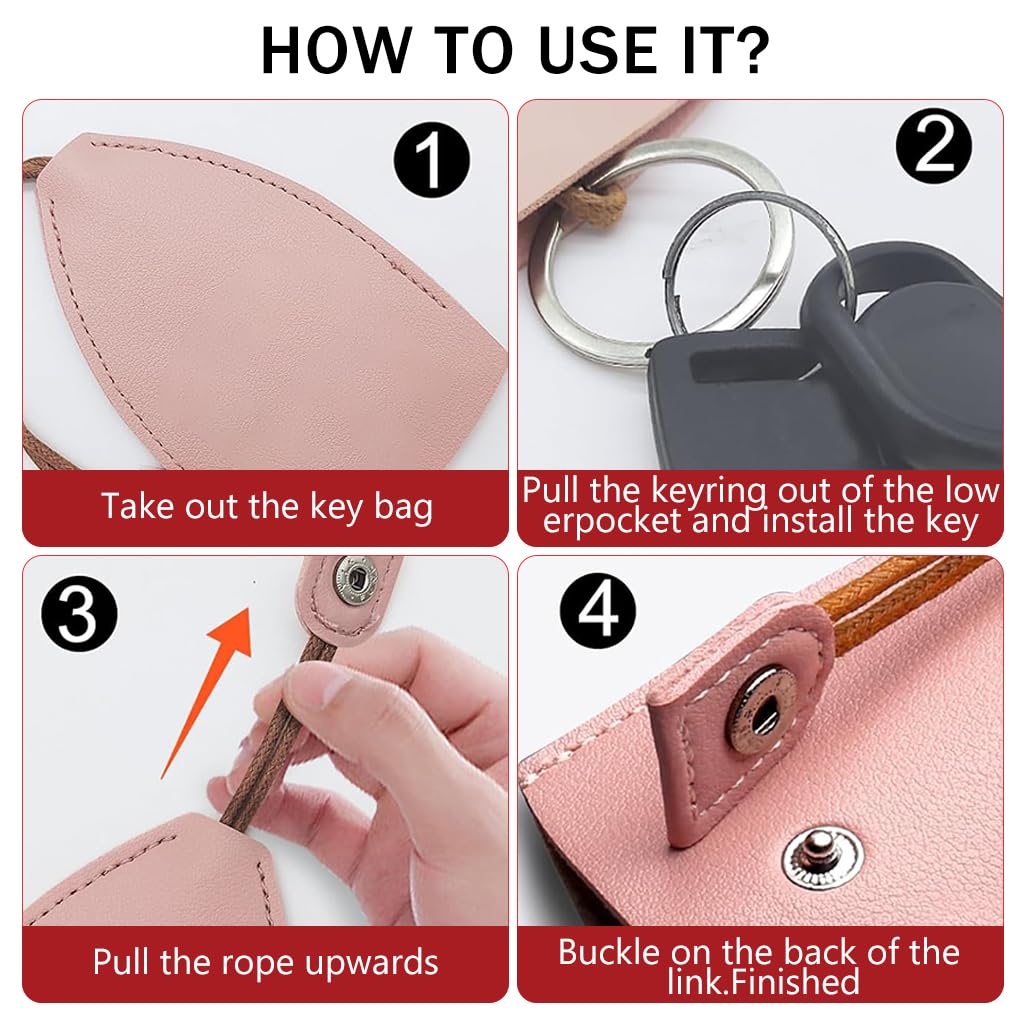 HOW TO USE IT?

1

Take out the key bag

2

Pull the keyring out of the low erpocket and install the key

3

Pull the rope upwards

4

Buckle on the back of the link.Finished