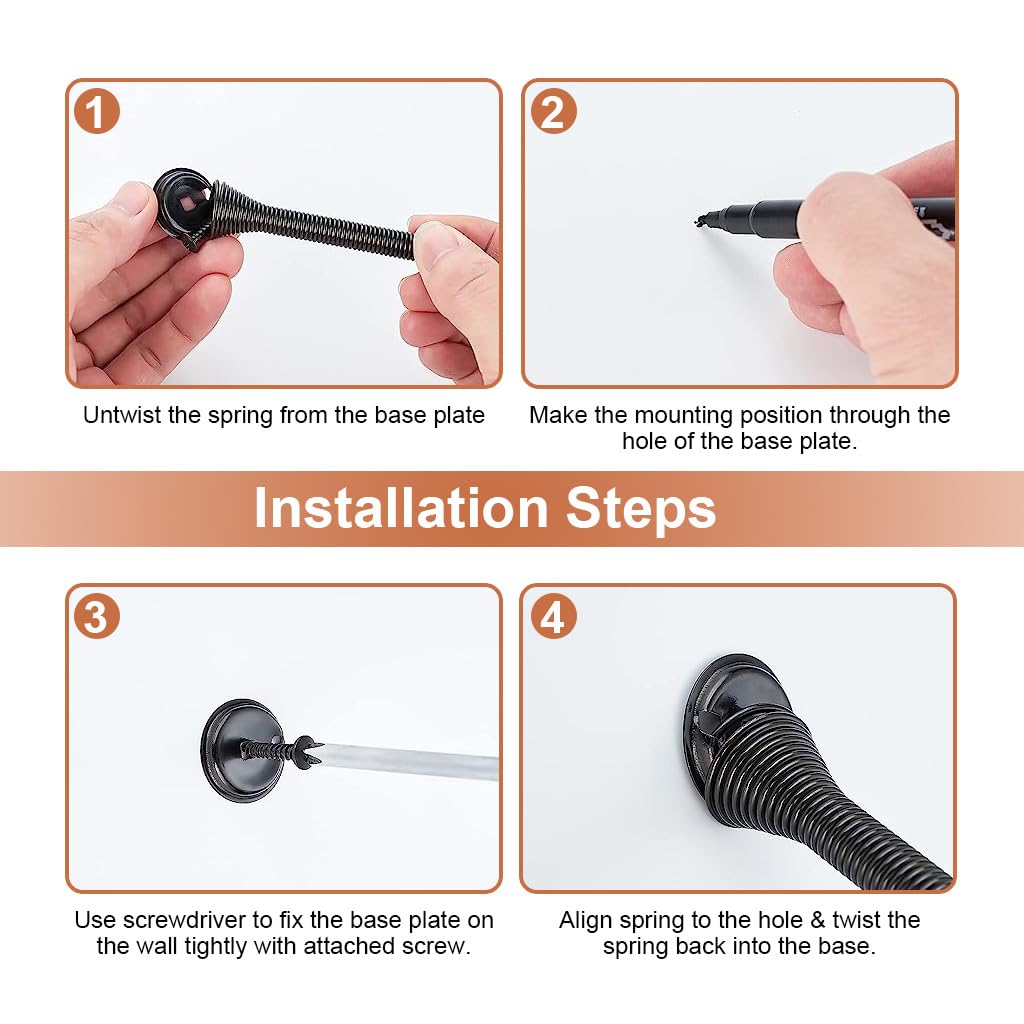 1

Untwist the spring from the base plate

2

Make the mounting position through the hole of the base plate.

Installation Steps

3

Use screwdriver to fix the base plate on the wall tightly with attached screw.

4

Align spring to the hole & twist the spring back into the base.