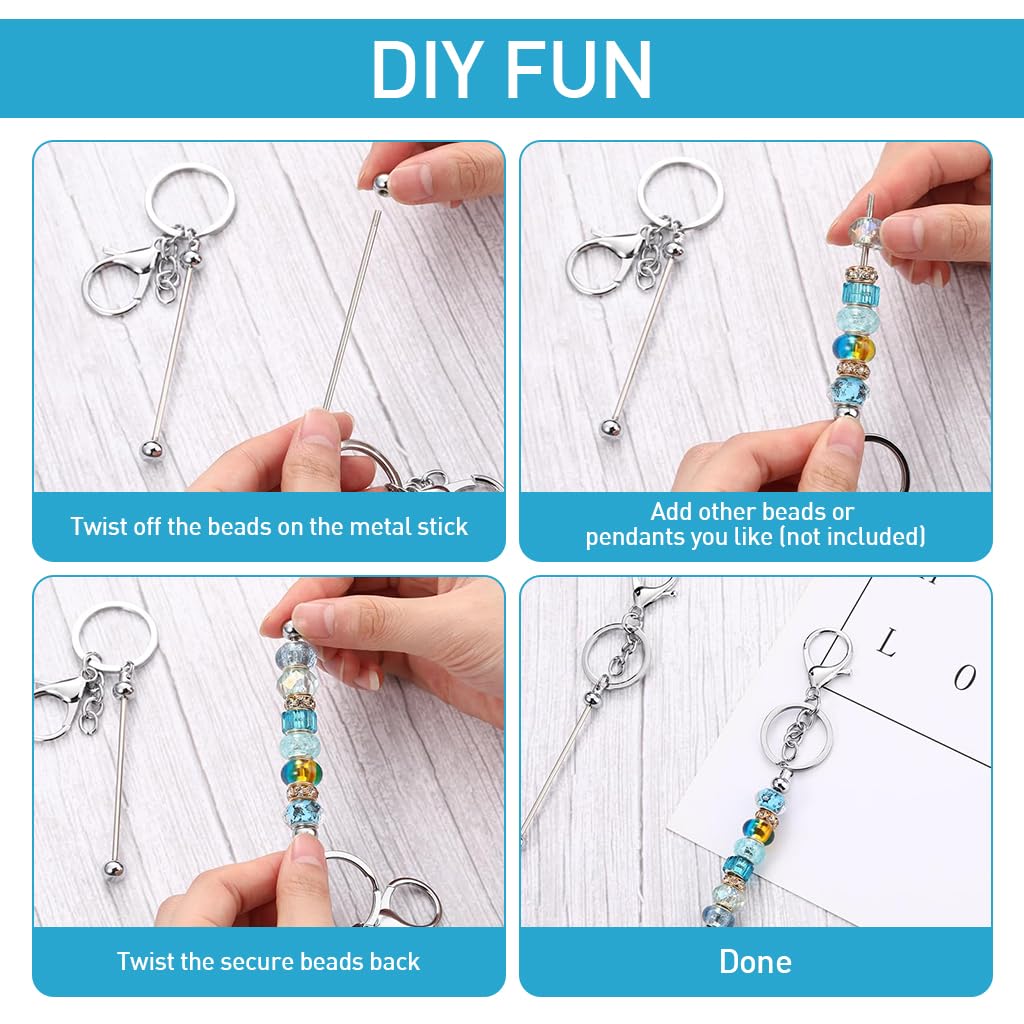 DIY FUN

Twist off the beads on the metal stick

Add other beads or pendants you like (not included)

Twist the secure beads back

L O

Done