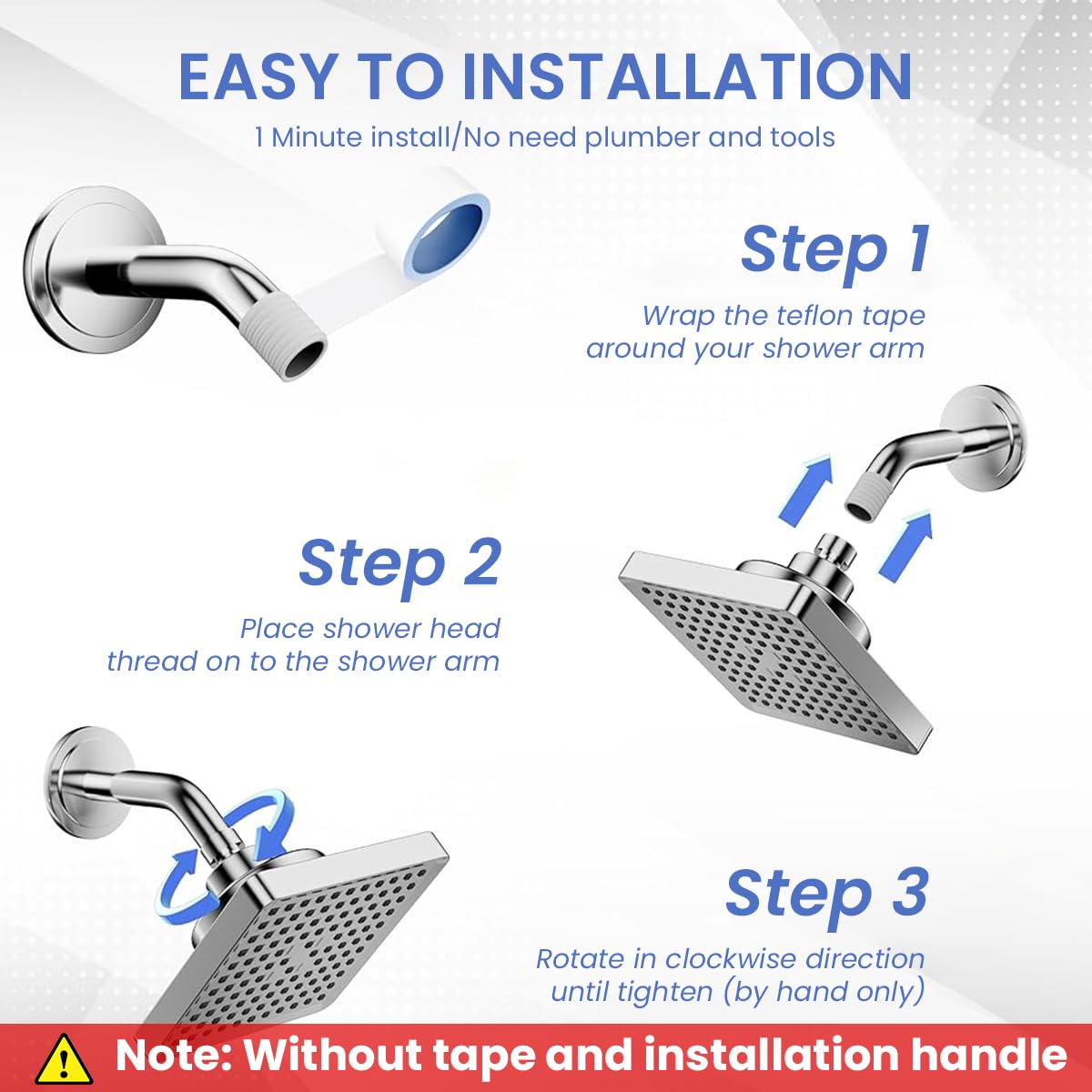 EASY TO INSTALLATION

1 Minute install/No need plumber and tools

Step 1

Wrap the teflon tape around your shower arm

Step 2

Place shower head thread on to the shower arm

Step 3

Rotate in clockwise direction until tighten (by hand only)

Note: Without tape and installation handle