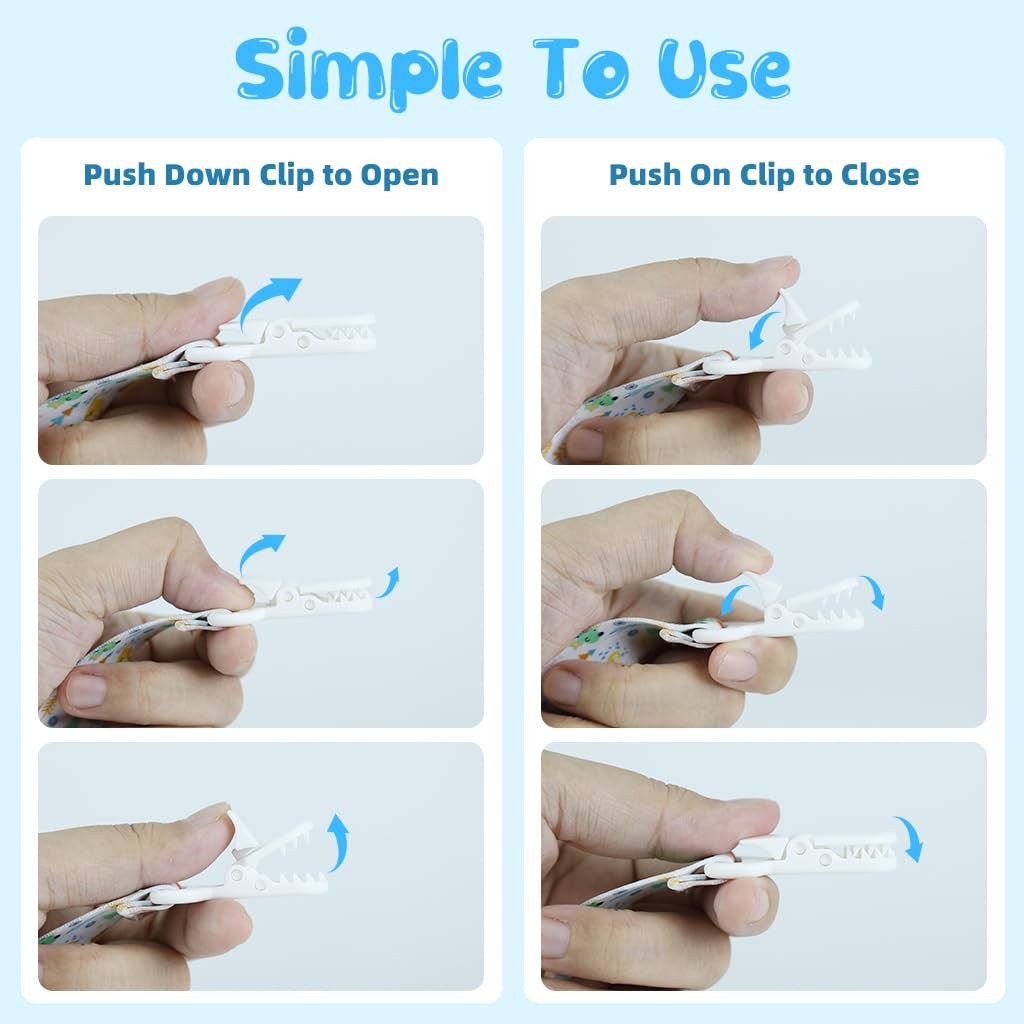 Simple To Use

Push Down Clip to Open

Push On Clip to Close