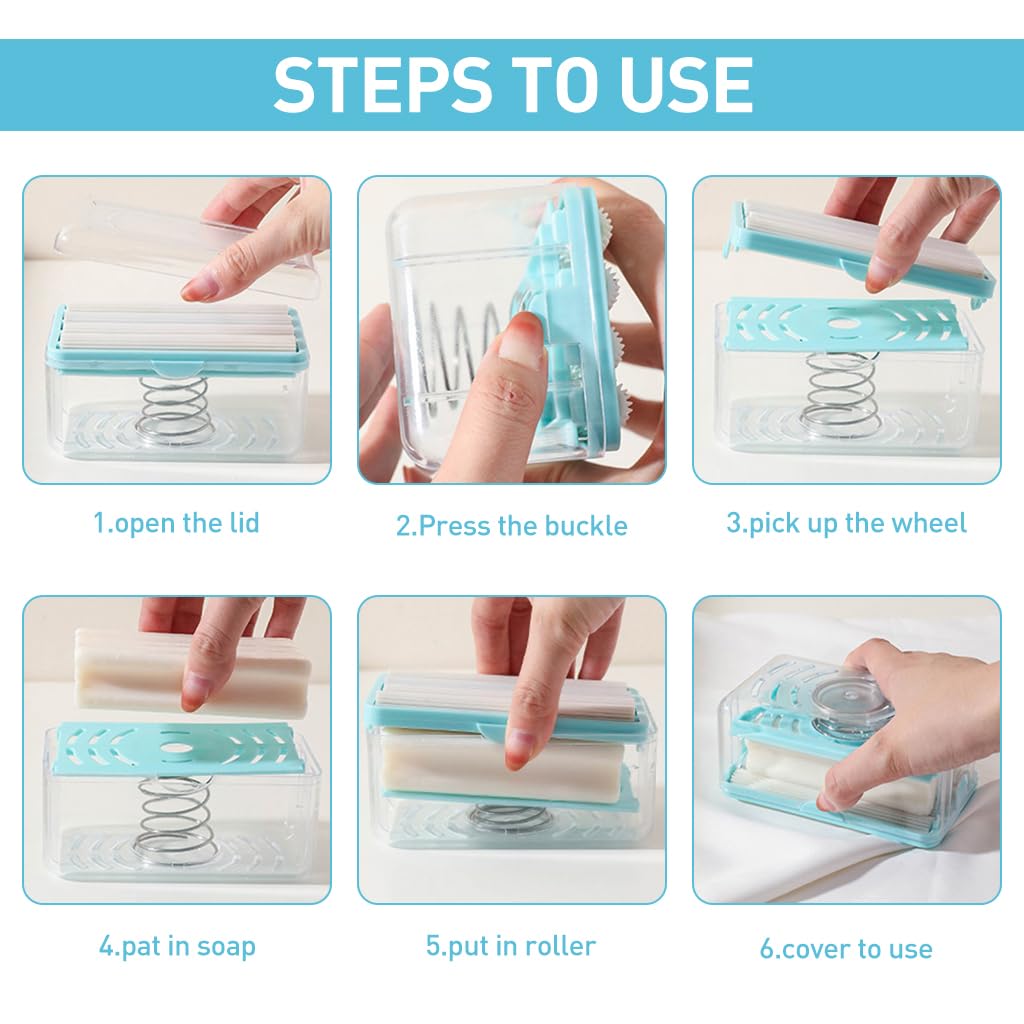 STEPS TO USE

1.open the lid

2.Press the buckle

3.pick up the wheel

4.pat in soap

5.put in roller

6.cover to use