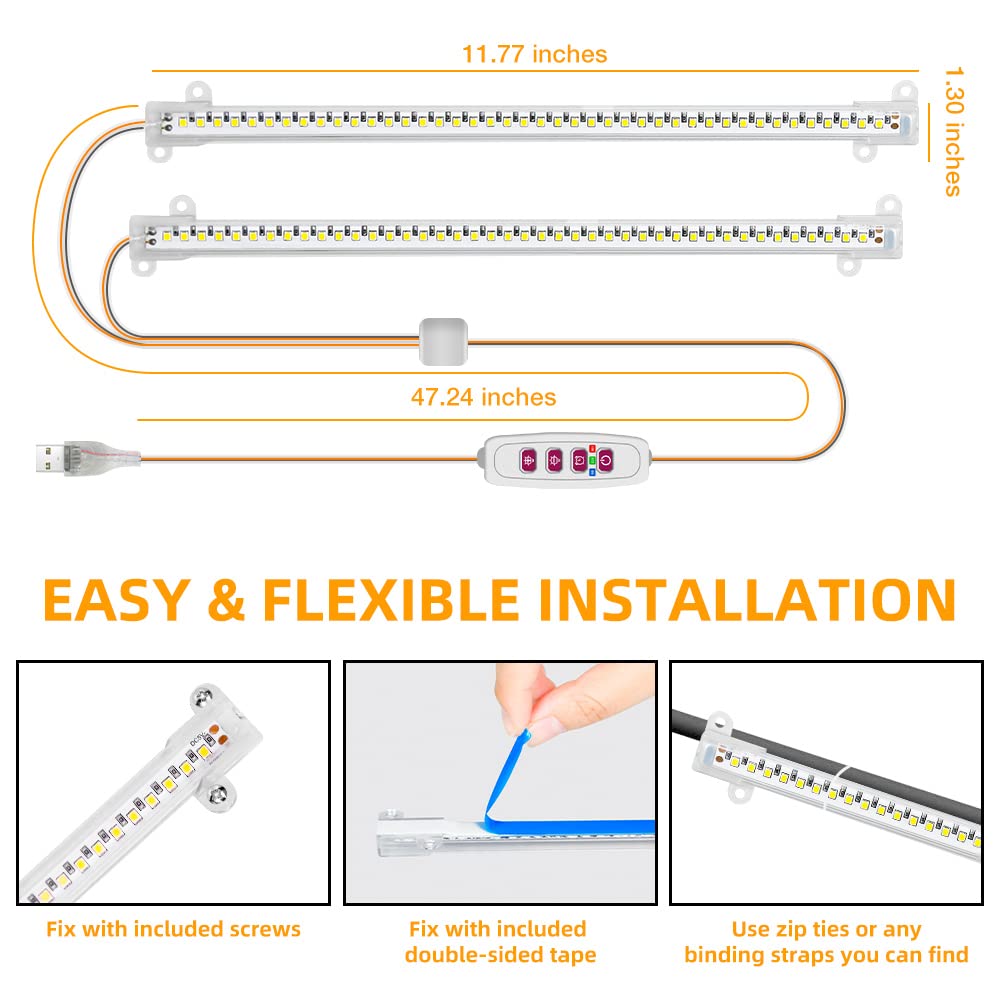 11.77 inches

1.30 inches

47.24 inches

EASY & FLEXIBLE INSTALLATION

Fix with included screws

Fix with included double-sided tape

Use zip ties or any binding straps you can find