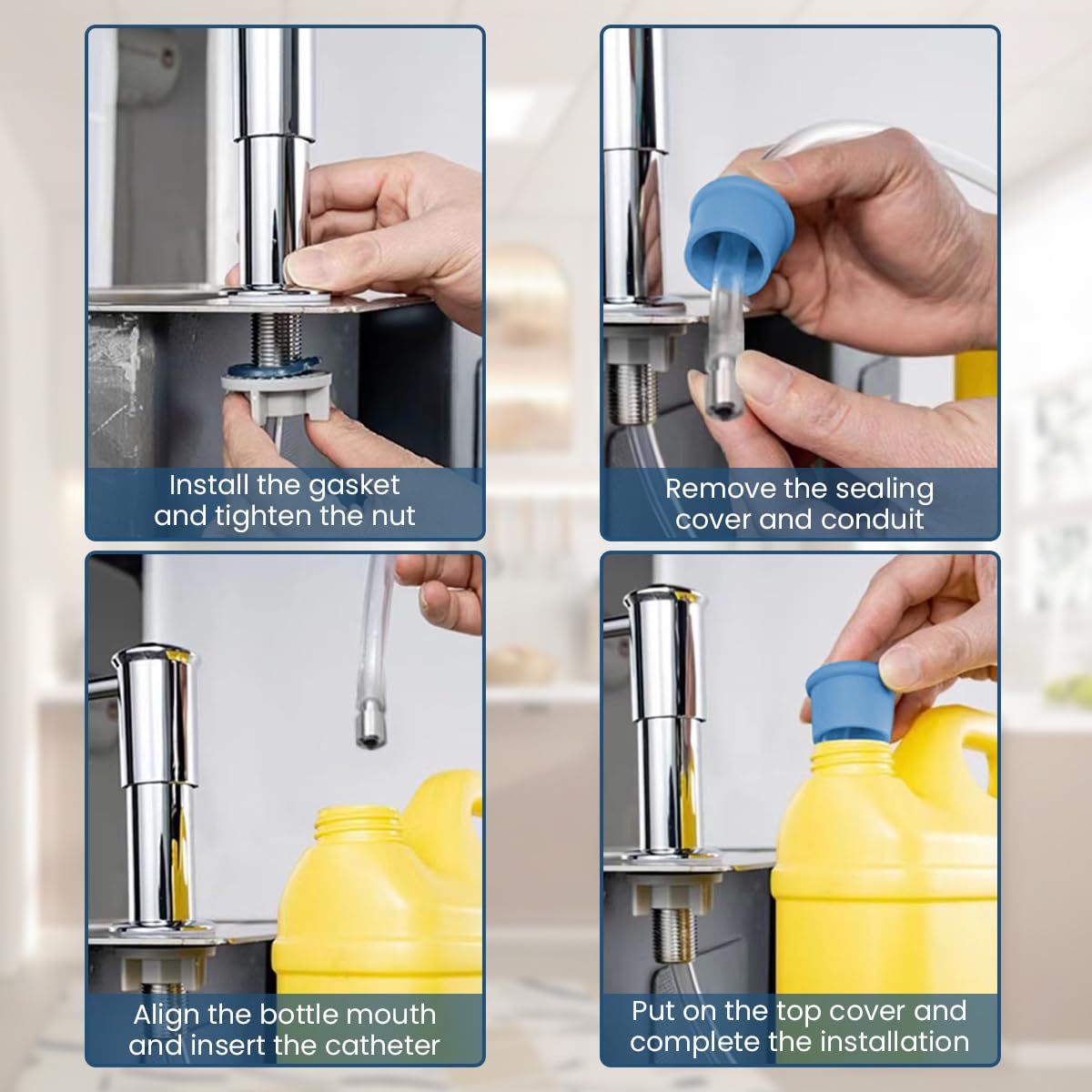 Install the gasket and tighten the nut

Remove the sealing cover and conduit

Align the bottle mouth and insert the catheter

Put on the top cover and complete the installation