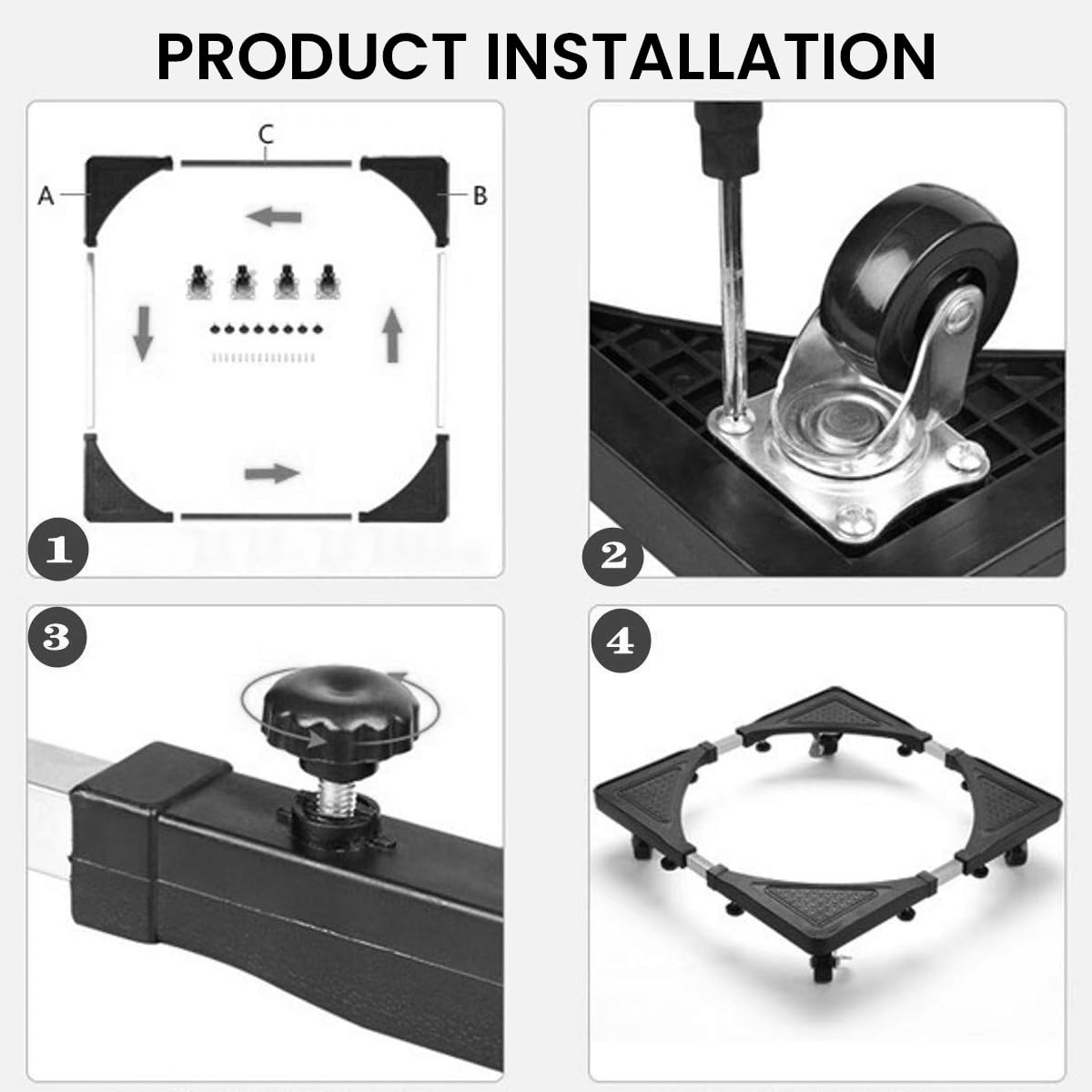 PRODUCT INSTALLATION

C
A
B

1

2

3

4