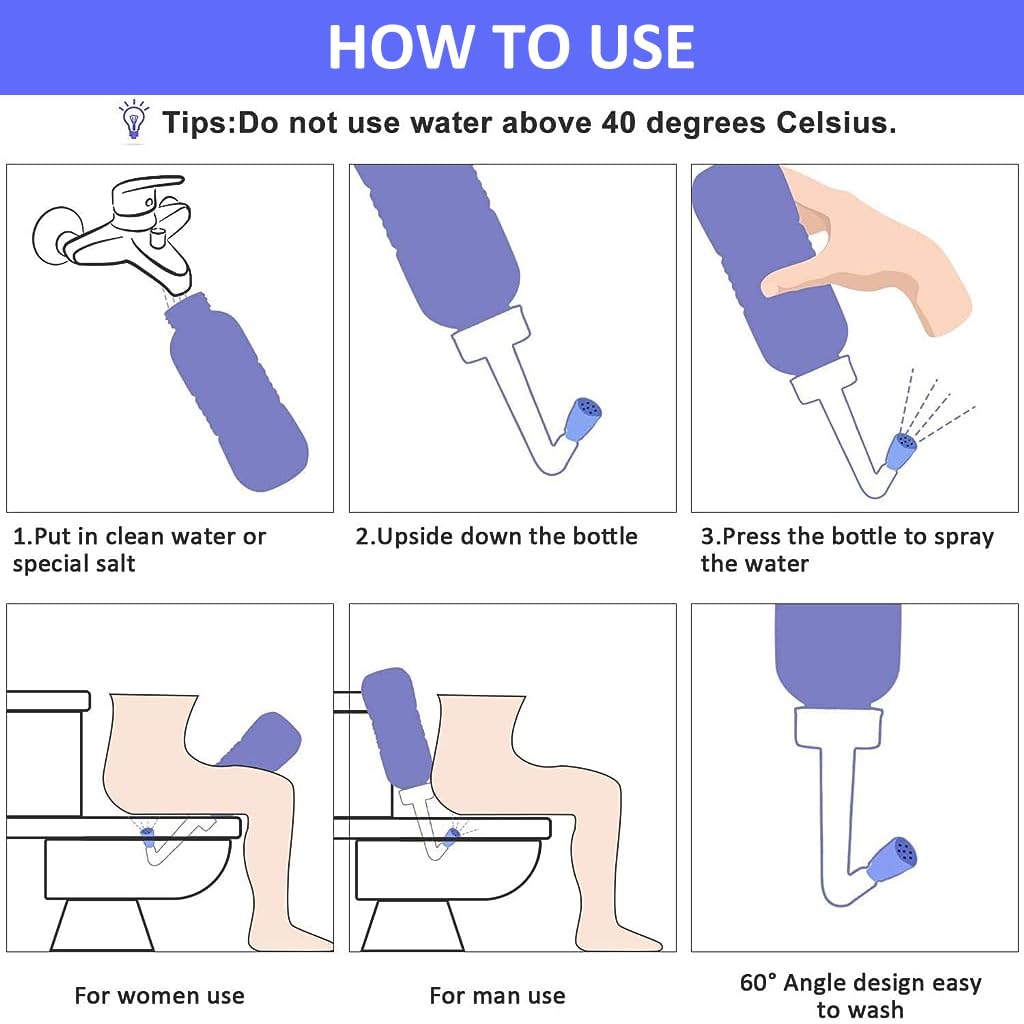 HOW TO USE

Tips:Do not use water above 40 degrees Celsius.

1.Put in clean water or special salt

2.Upside down the bottle

3.Press the bottle to spray the water

For women use

For man use

60° Angle design easy to wash