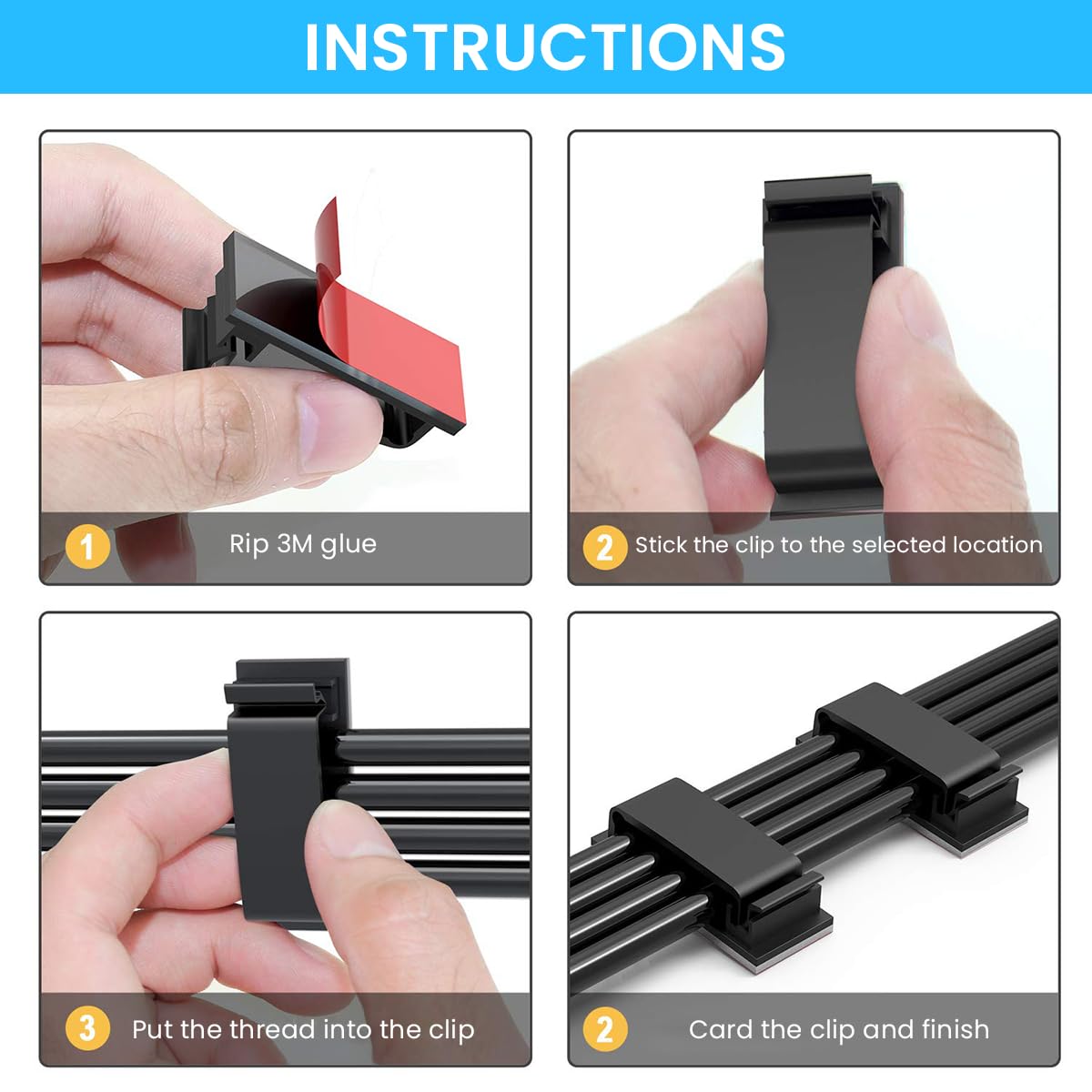 INSTRUCTIONS

1 Rip 3M glue

2 Stick the clip to the selected location

3 Put the thread into the clip

2 Card the clip and finish