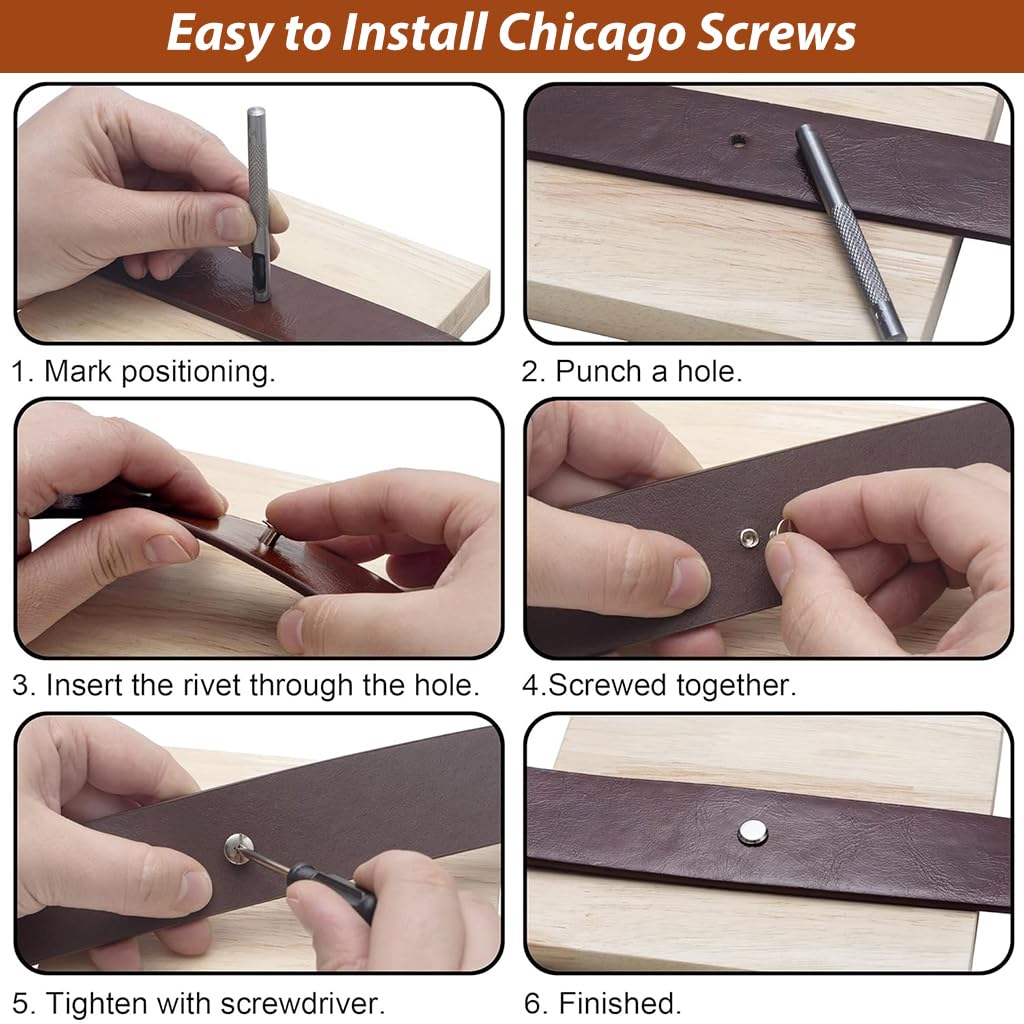 Easy to Install Chicago Screws

1. Mark positioning.

2. Punch a hole.

3. Insert the rivet through the hole.

4.Screwed together.

5. Tighten with screwdriver.

6. Finished.