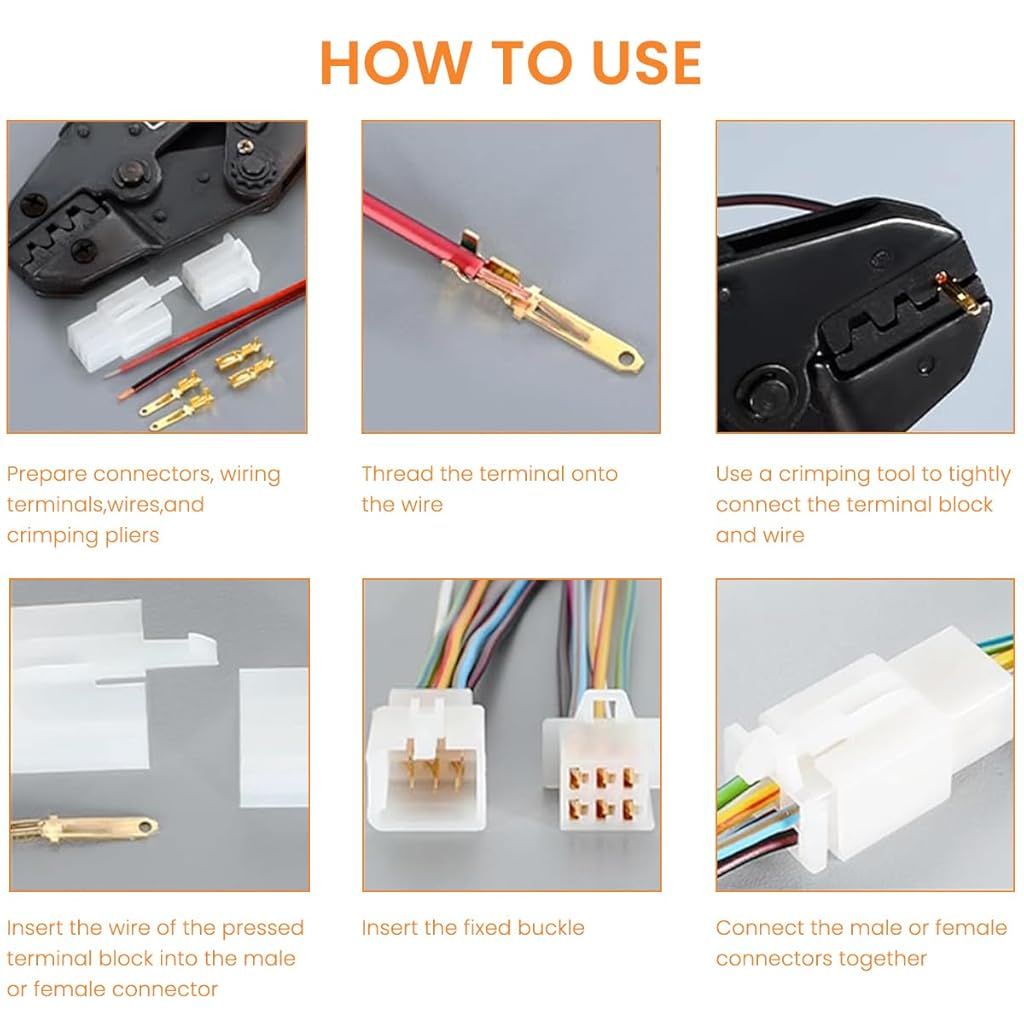 HOW TO USE

Prepare connectors, wiring terminals,wires,and crimping pliers

Thread the terminal onto the wire

Use a crimping tool to tightly connect the terminal block and wire

Insert the wire of the pressed terminal block into the male or female connector

Insert the fixed buckle

Connect the male or female connectors together