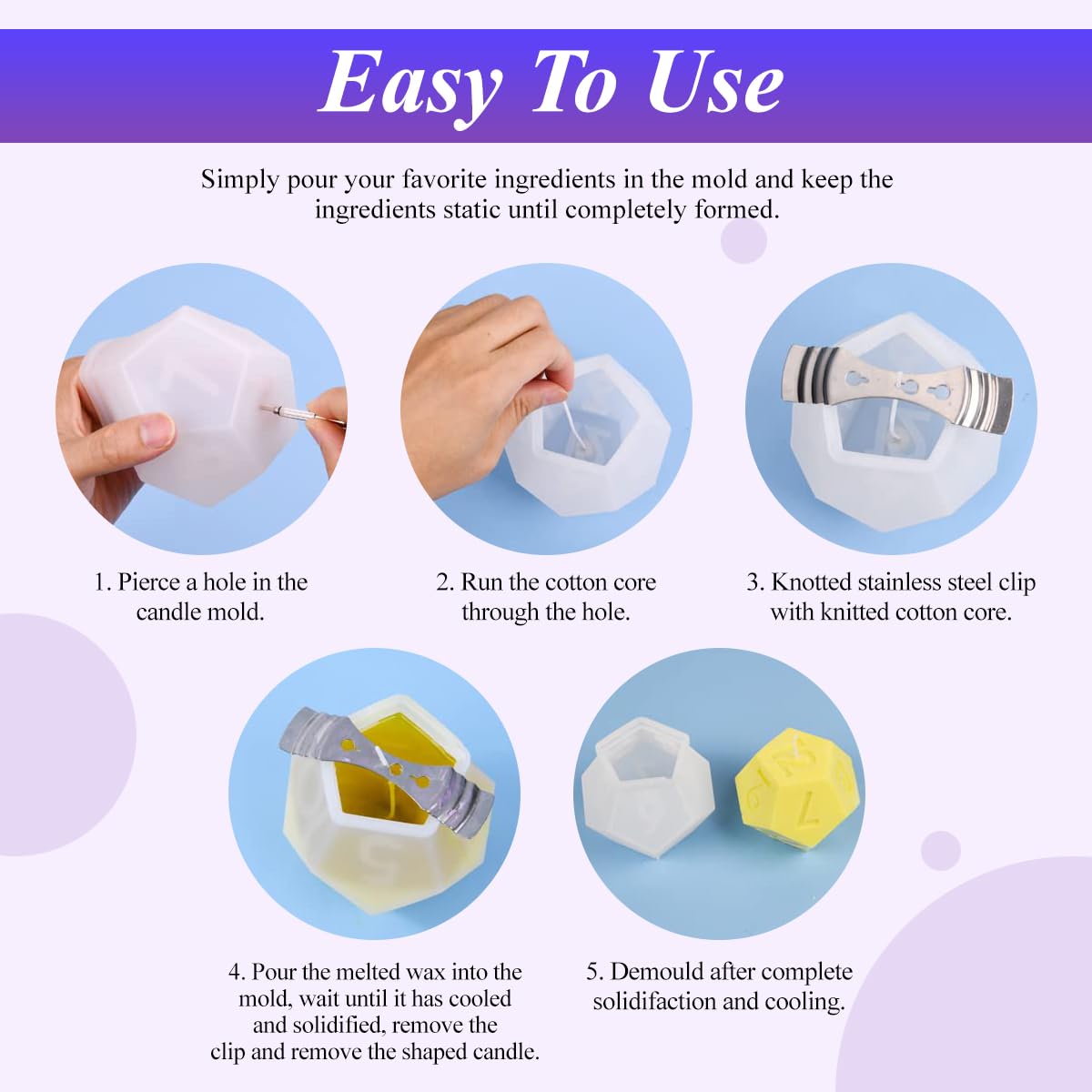 Easy To Use

Simply pour your favorite ingredients in the mold and keep the ingredients static until completely formed.

1. Pierce a hole in the candle mold.

2. Run the cotton core through the hole.

3. Knotted stainless steel clip with knitted cotton core.

4. Pour the melted wax into the mold, wait until it has cooled and solidified, remove the clip and remove the shaped candle.

5. Demould after complete solidifaction and cooling.