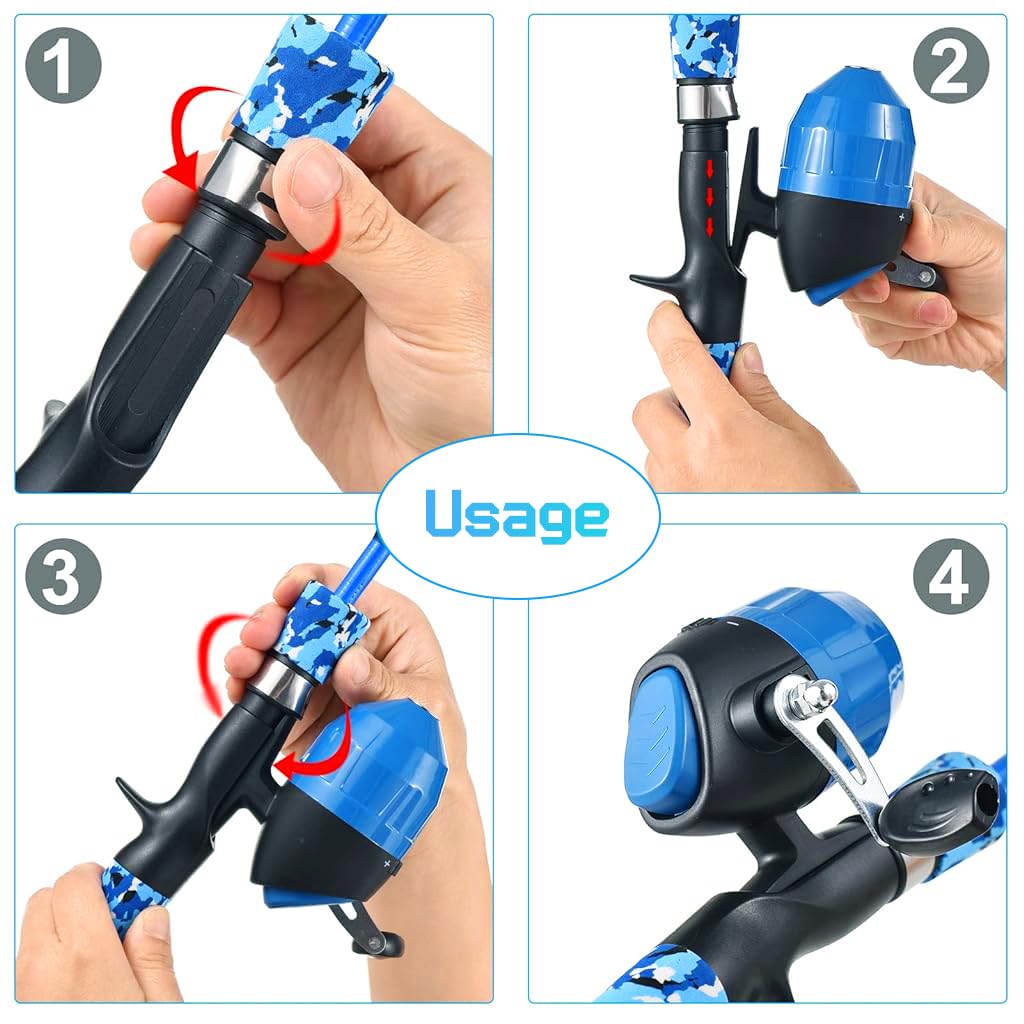 1

2

Usage

3

4